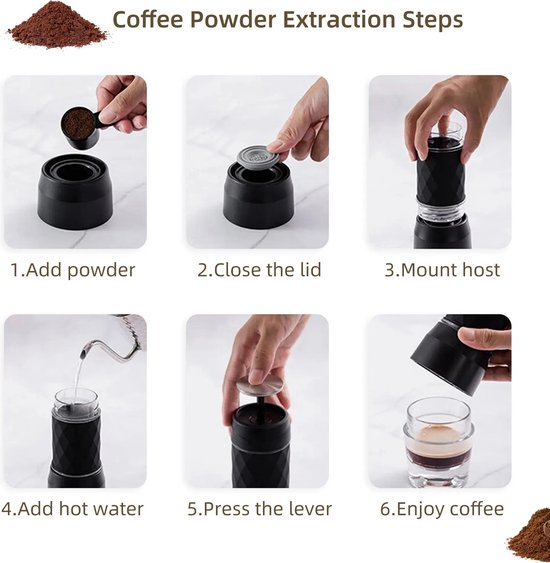 Coffee Powder Extraction Steps

1.Add powder

2.Close the lid

3.Mount host

4.Add hot water

5.Press the lever

6.Enjoy coffee