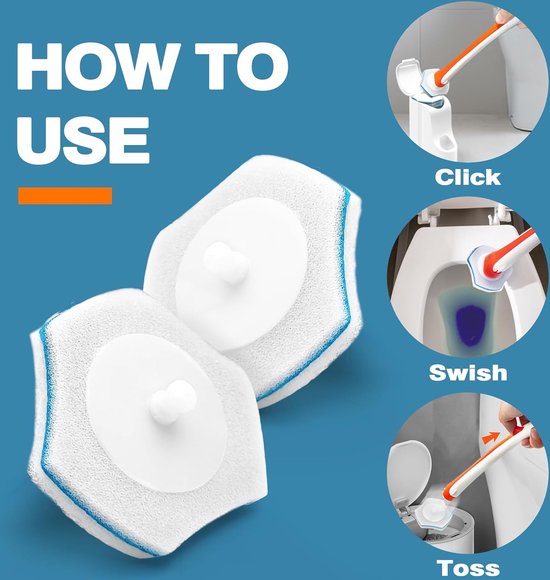 HOW TO USE

Click

Swish

Toss