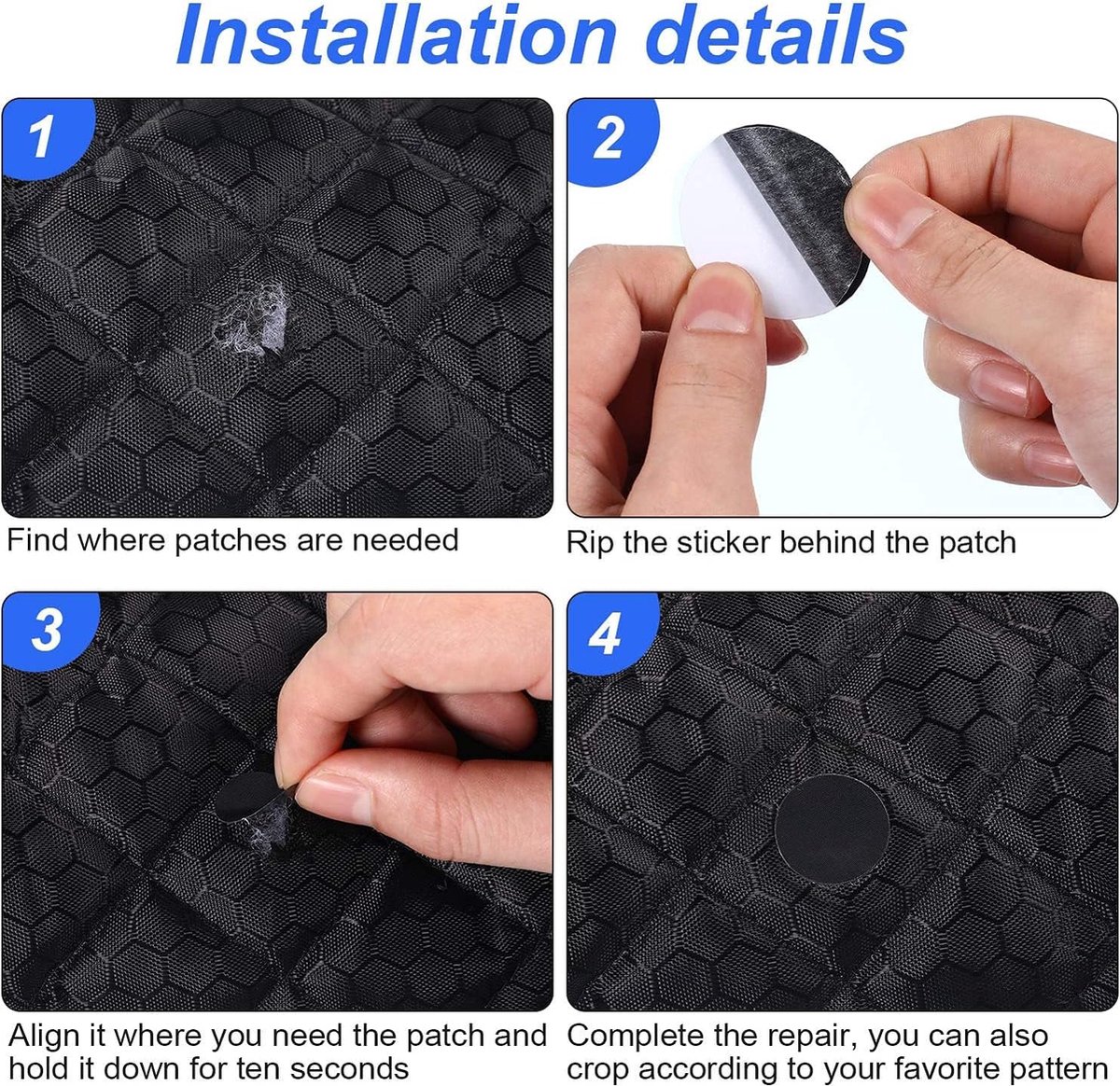 Installation details

1

Find where patches are needed

2

Rip the sticker behind the patch

3

Align it where you need the patch and hold it down for ten seconds

4

Complete the repair, you can also crop according to your favorite pattern