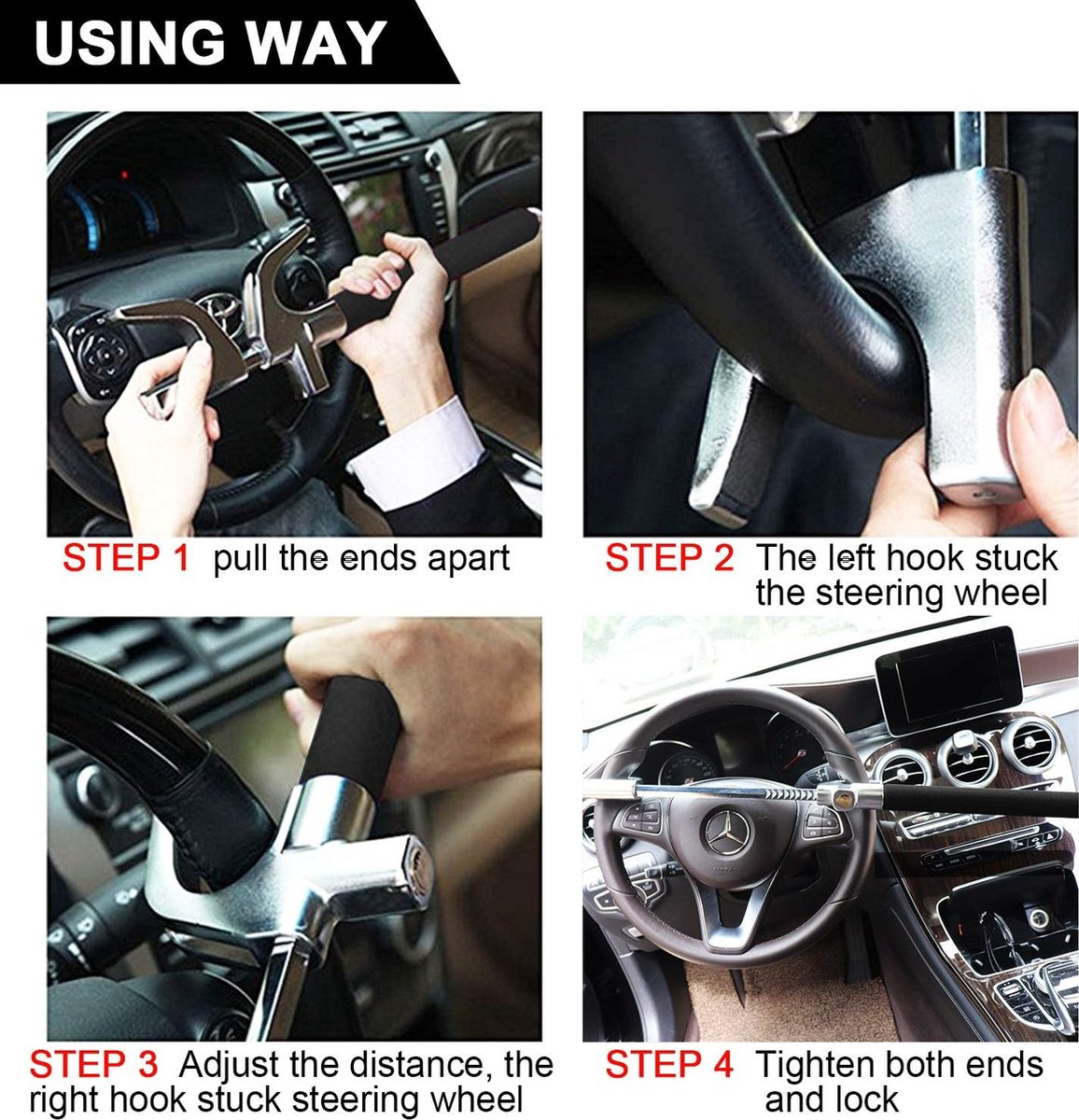 USING WAY

STEP 1 pull the ends apart

STEP 2 The left hook stuck the steering wheel

STEP 3 Adjust the distance, the right hook stuck steering wheel

STEP 4 Tighten both ends and lock