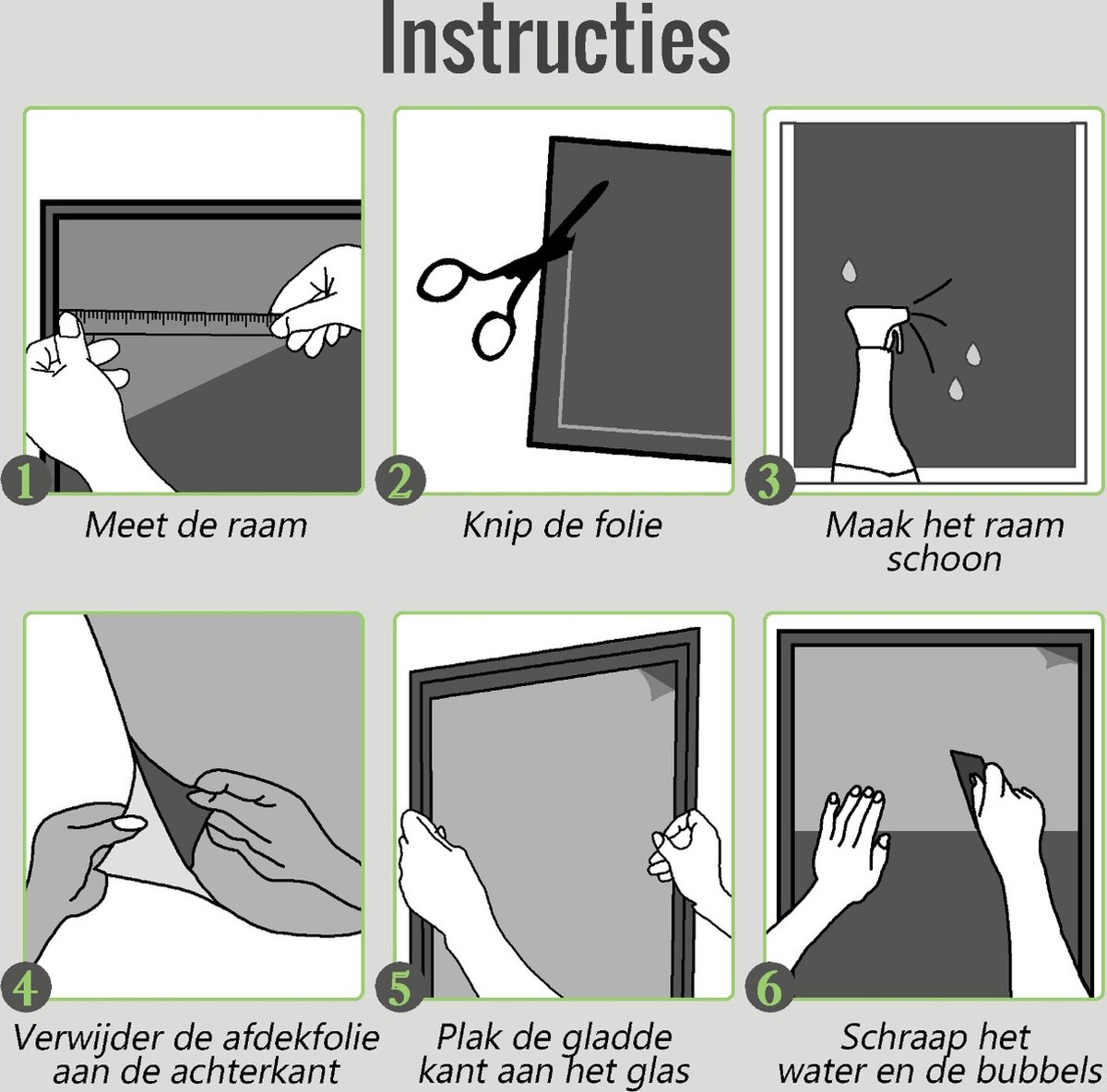 Instructies

1
Meet de raam

2
Knip de folie

3
Maak het raam schoon

4
Verwijder de afdekfolie aan de achterkant

5
Plak de gladde kant aan het glas

6
Schraap het water en de bubbels