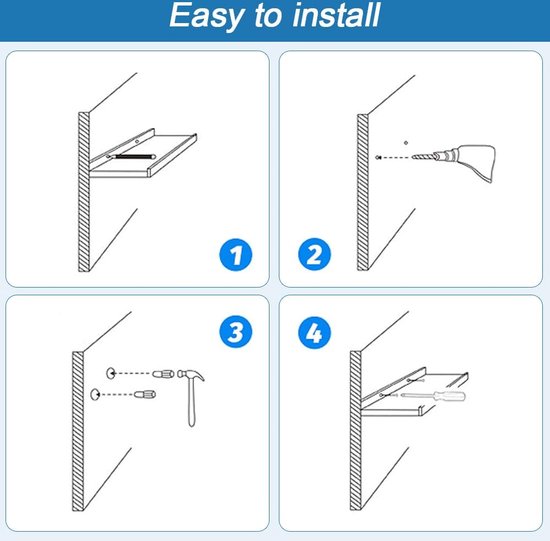 Easy to install

1

2

3

4