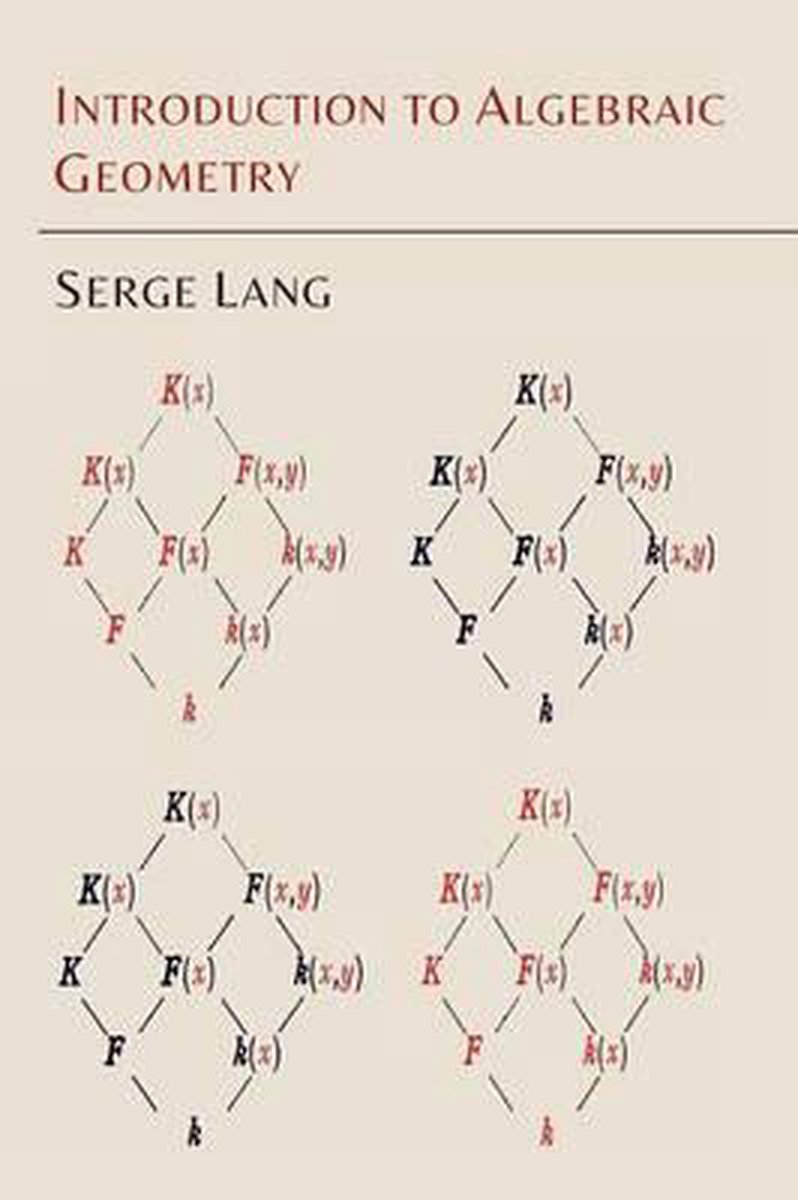 INTRODUCTION TO ALGEBRAIC GEOMETRY

SERGE LANG

$K(x)$
$K(x)$ $F(x,y)$
$K$ $F(x)$ $k(x,y)$
$F$ $k(x)$
$k$

$K(x)$
$K(x)$ $F(x,y)$
$K$ $F(x)$ $k(x,y)$
$F$ $k(x)$
$k$

$K(x)$
$K(x)$ $F(x,y)$
$K$ $F(x)$ $k(x,y)$
$F$ $k(x)$
$k$

$K(x)$
$K(x)$ $F(x,y)$
$K$ $F(x)$ $k(x,y)$
$F$ $k(x)$
$k$