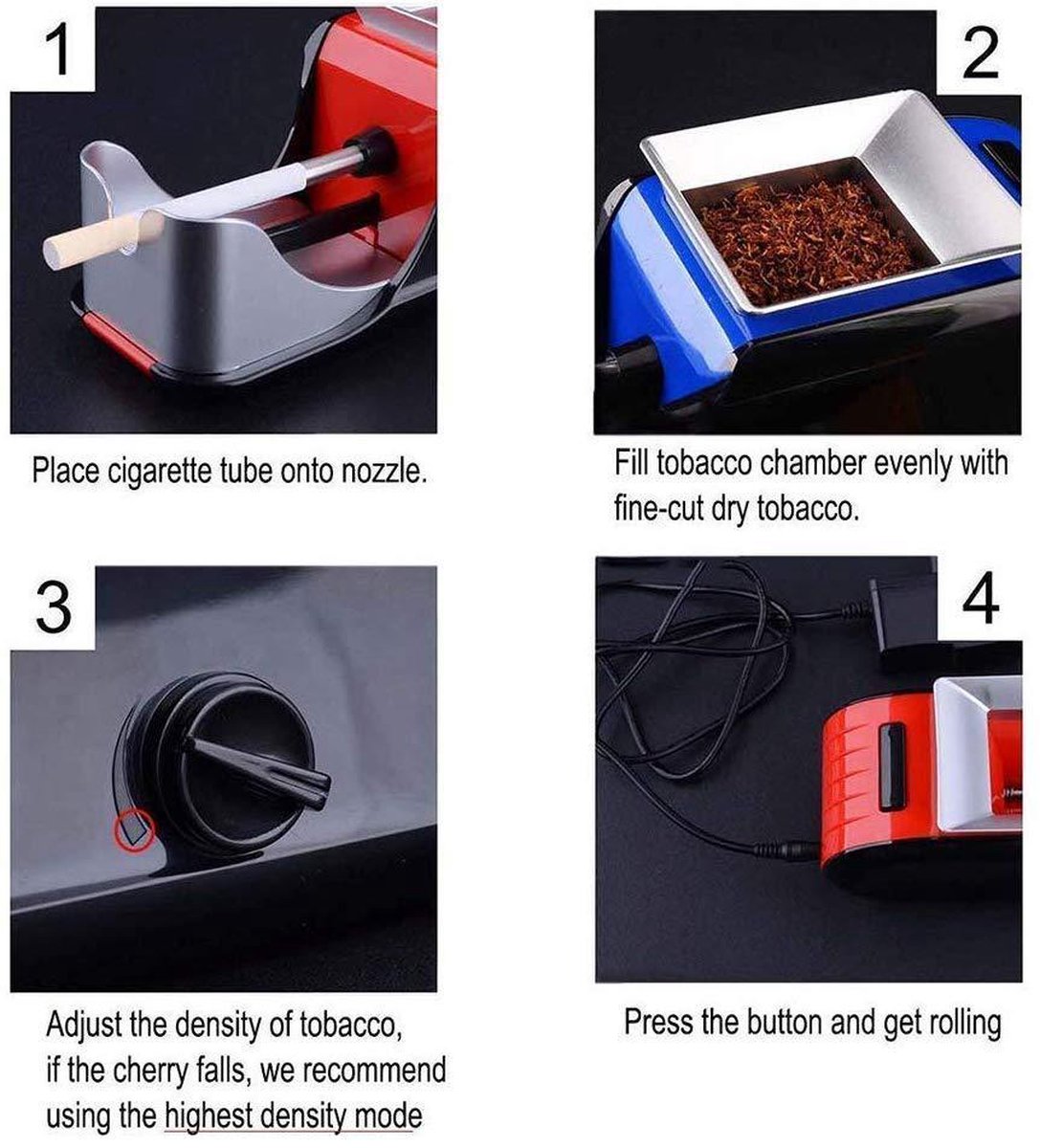 1

Place cigarette tube onto nozzle.

2

Fill tobacco chamber evenly with fine-cut dry tobacco.

3

Adjust the density of tobacco, if the cherry falls, we recommend using the highest density mode

4

Press the button and get rolling