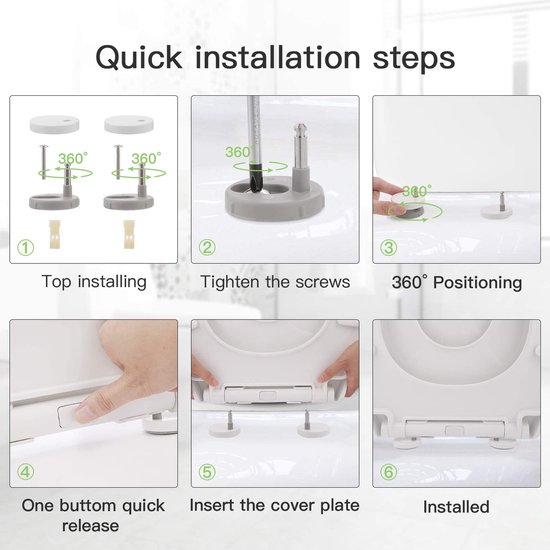 Quick installation steps

360° 360°

① Top installing

360°

② Tighten the screws

360°

③ 360° Positioning

④ One buttom quick release

⑤ Insert the cover plate

⑥ Installed