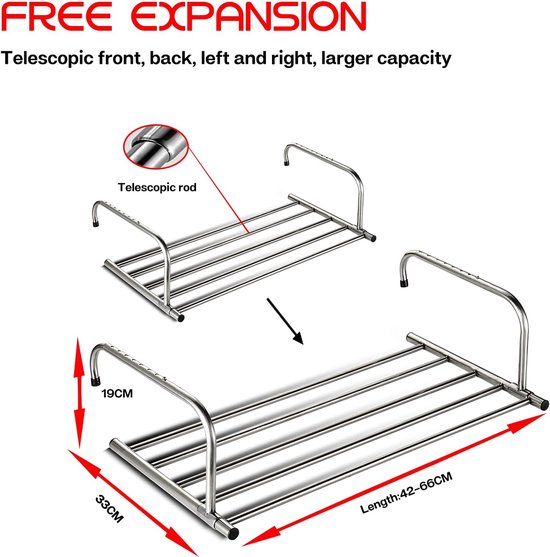 FREE EXPANSION

Telescopic front, back, left and right, larger capacity

Telescopic rod

19CM

33CM

Length:42-66CM