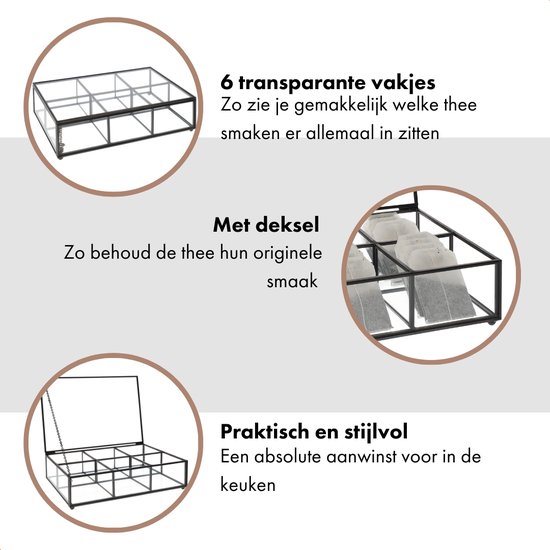 6 transparante vakjes
Zo zie je gemakkelijk welke thee smaken er allemaal in zitten

Met deksel
Zo behoud de thee hun originele smaak

Praktisch en stijlvol
Een absolute aanwinst voor in de keuken