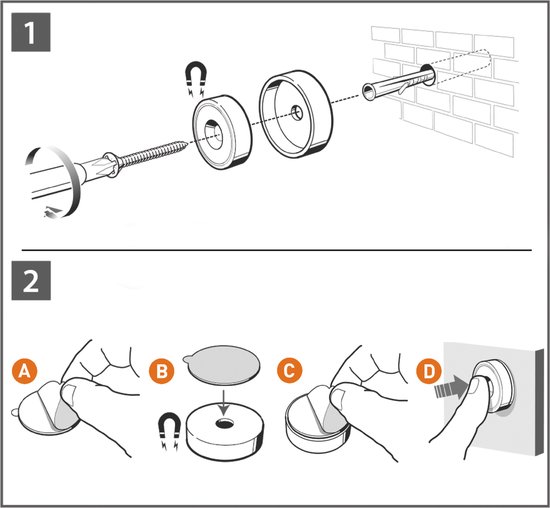 1

2

A

B

C

D