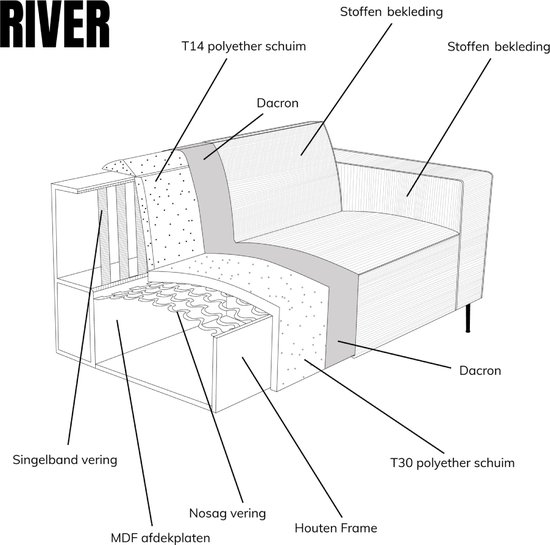 RIVER

Stoffen bekleding

T14 polyether schuim

Stoffen bekleding

Dacron

Dacron

Singelband vering

T30 polyether schuim

Nosag vering

Houten Frame

MDF afdekplaten