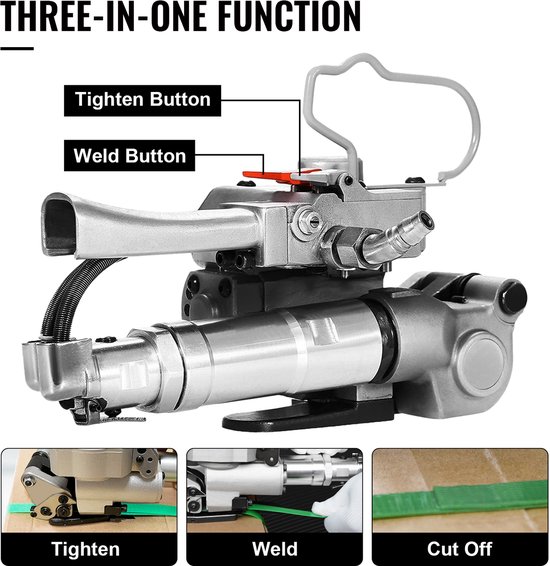 THREE-IN-ONE FUNCTION

Tighten Button

Weld Button

Tighten

Weld

Cut Off