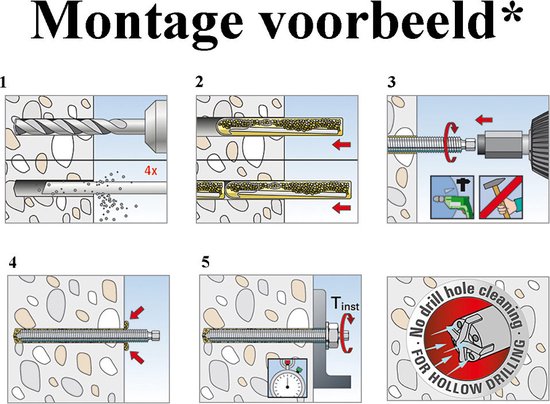 Montage voorbeeld*

1

4x

2

3

4

5

$T_{inst}$

No drill hole cleaning

FOR HOLLOW DRILLING