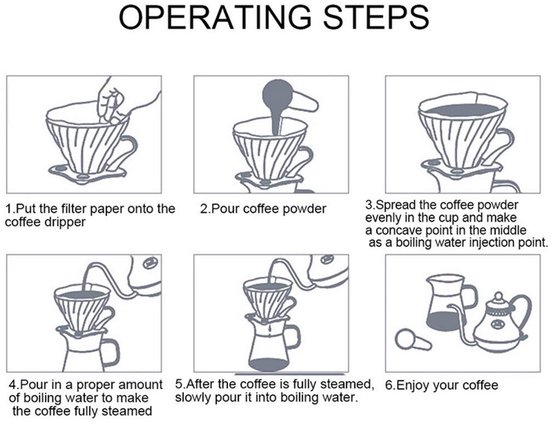 OPERATING STEPS

1.Put the filter paper onto the coffee dripper

2.Pour coffee powder

3.Spread the coffee powder evenly in the cup and make a concave point in the middle as a boiling water injection point.

4.Pour in a proper amount of boiling water to make the coffee fully steamed

5.After the coffee is fully steamed, slowly pour it into boiling water.

6.Enjoy your coffee