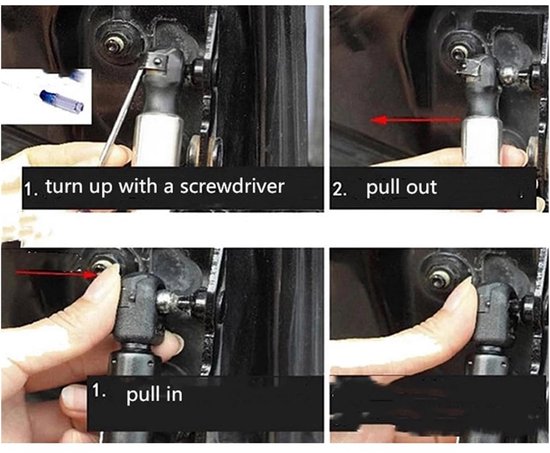 1. turn up with a screwdriver

2. pull out

1. pull in