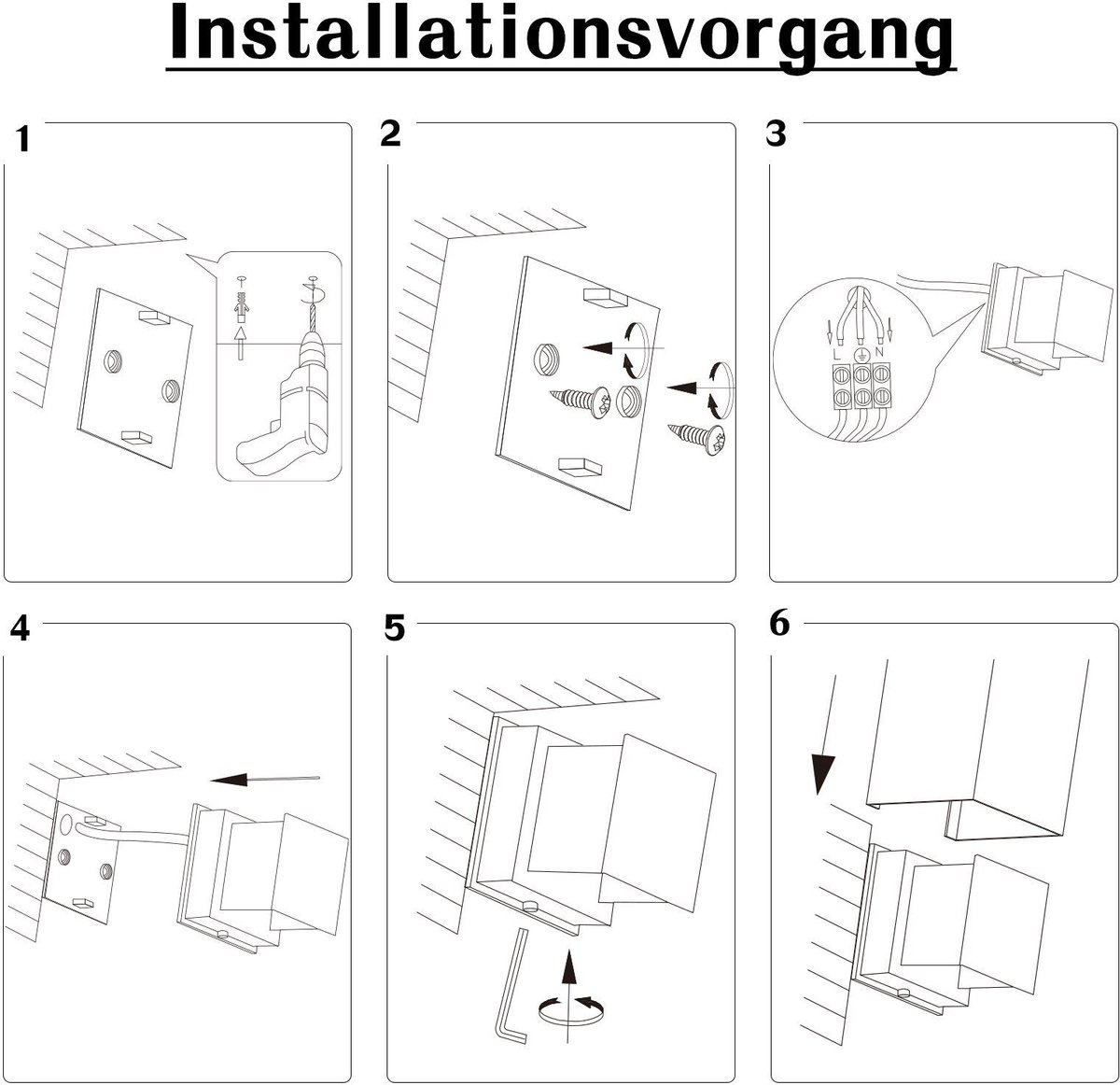 Installationsvorgang

1

2

3

L N

4

5

6