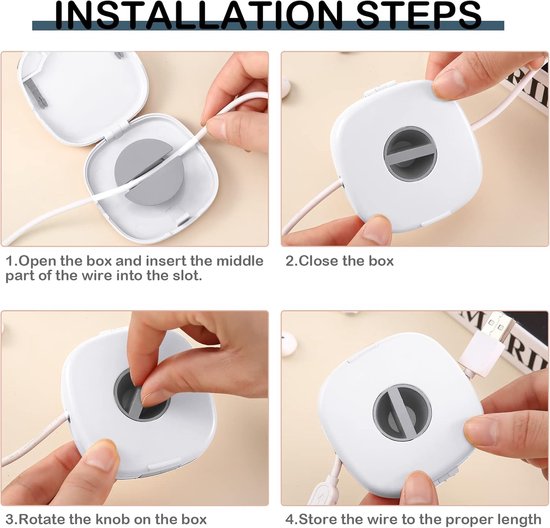 INSTALLATION STEPS

1.Open the box and insert the middle part of the wire into the slot.

2.Close the box

3.Rotate the knob on the box

4.Store the wire to the proper length