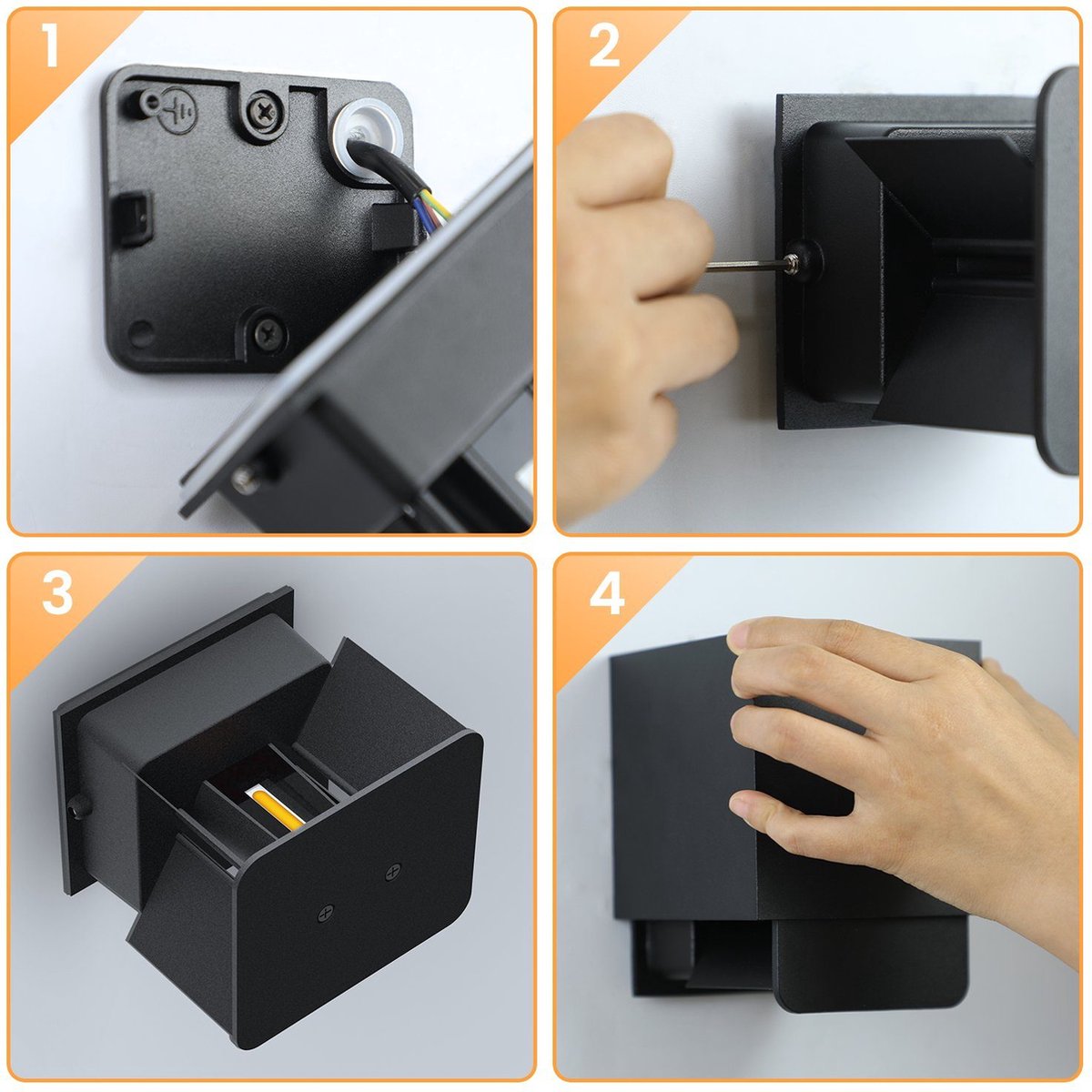 1

2

3

4