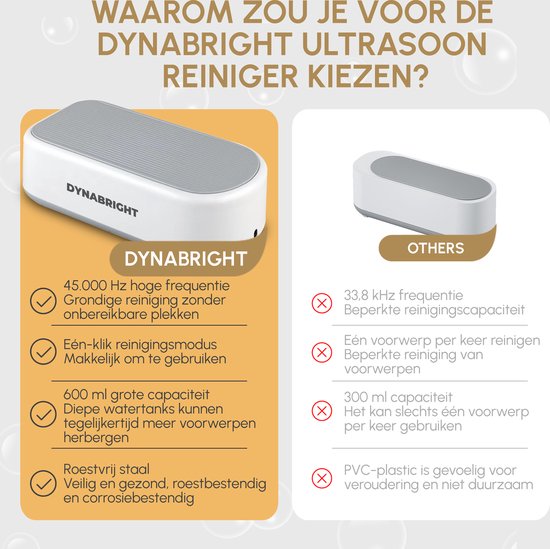 WAAROM ZOU JE VOOR DE DYNABRIGHT ULTRASOON REINIGER KIEZEN?

DYNABRIGHT

DYNABRIGHT

45.000 Hz hoge frequentie
Grondige reiniging zonder onbereikbare plekken

Eén-klik reinigingsmodus
Makkelijk om te gebruiken

600 ml grote capaciteit
Diepe watertanks kunnen tegelijkertijd meer voorwerpen herbergen

Roestvrij staal
Veilig en gezond, roestbestendig en corrosiebestendig

OTHERS

33,8 kHz frequentie
Beperkte reinigingscapaciteit

Eén voorwerp per keer reinigen
Beperkte reiniging van voorwerpen

300 ml capaciteit
Het kan slechts één voorwerp per keer gebruiken

PVC-plastic is gevoelig voor veroudering en niet duurzaam