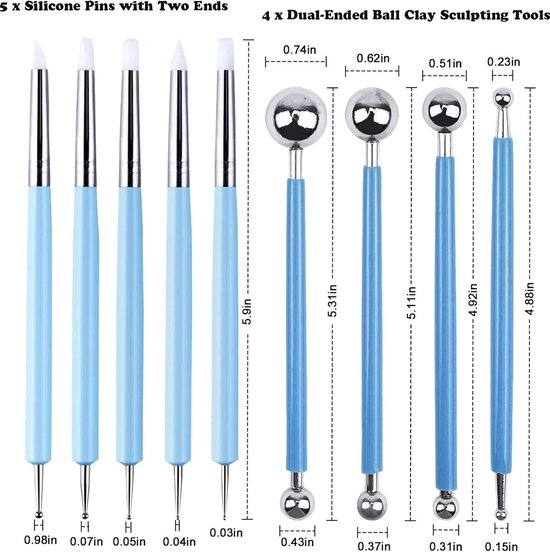 5 x Silicone Pins with Two Ends

4 x Dual-Ended Ball Clay Sculpting Tools

0.74in
0.62in
0.51in
0.23in

5.9in
5.31in
5.11in
4.92in
4.88in

0.98in
0.07in
0.05in
0.04in
0.03in

0.43in
0.37in
0.31in
0.15in