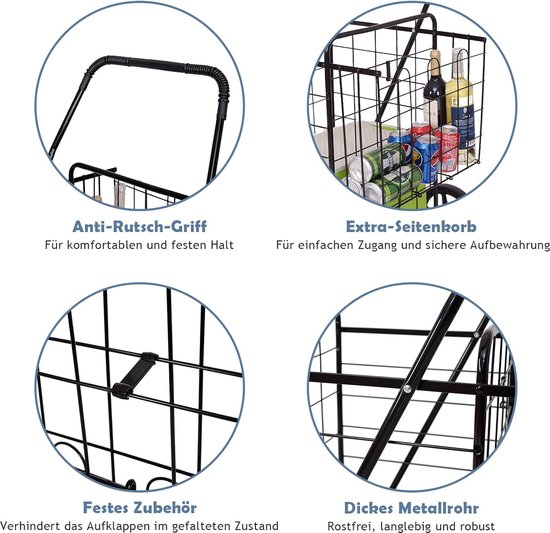 Anti-Rutsch-Griff
Für komfortablen und festen Halt

Extra-Seitenkorb
Für einfachen Zugang und sichere Aufbewahrung

Festes Zubehör
Verhindert das Aufklappen im gefalteten Zustand

Dickes Metallrohr
Rostfrei, langlebig und robust