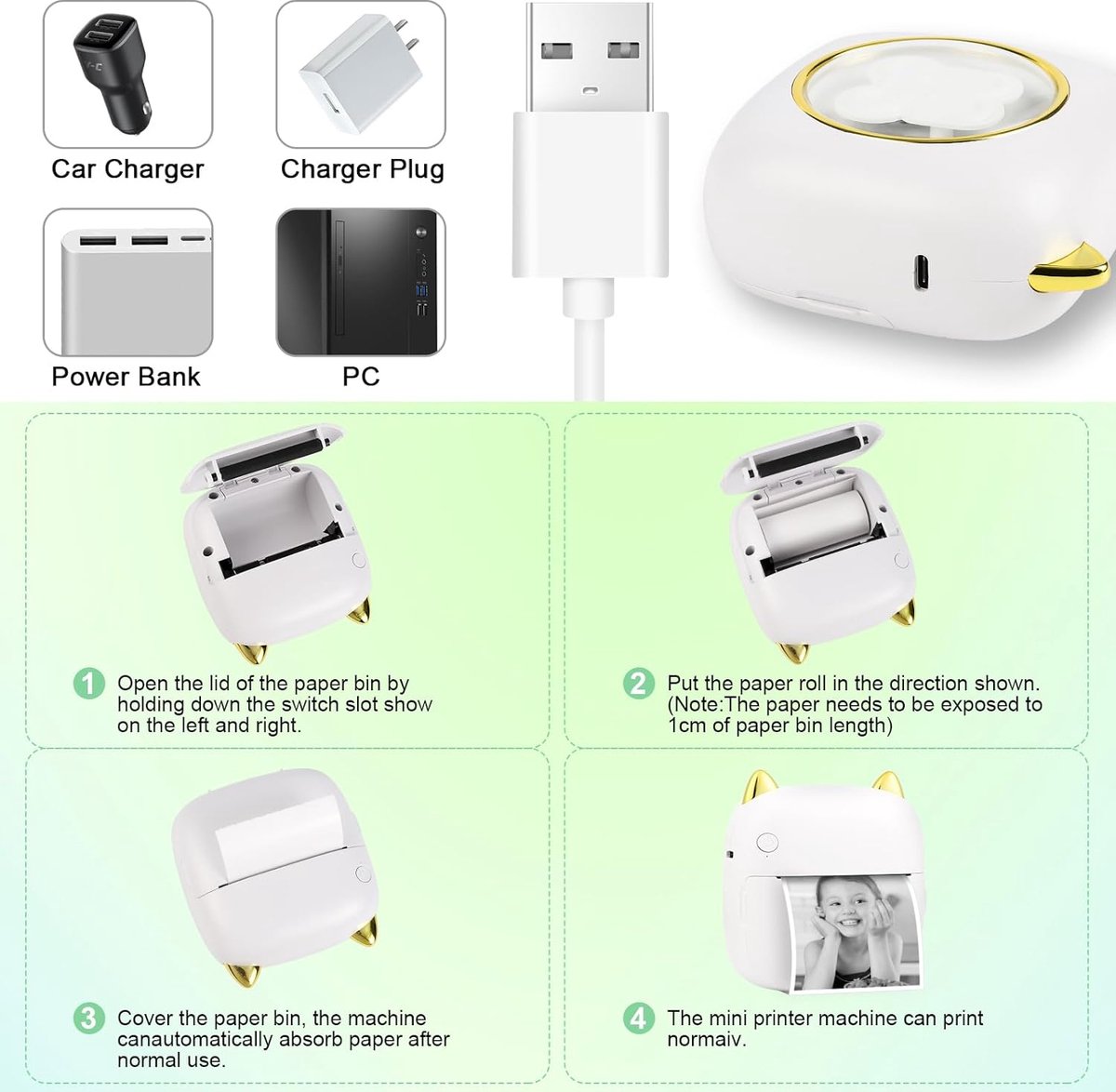 Car Charger

Charger Plug

Power Bank

PC

1 Open the lid of the paper bin by holding down the switch slot show on the left and right.

2 Put the paper roll in the direction shown. (Note:The paper needs to be exposed to 1cm of paper bin length)

3 Cover the paper bin, the machine canautomatically absorb paper after normal use.

4 The mini printer machine can print normaiv.