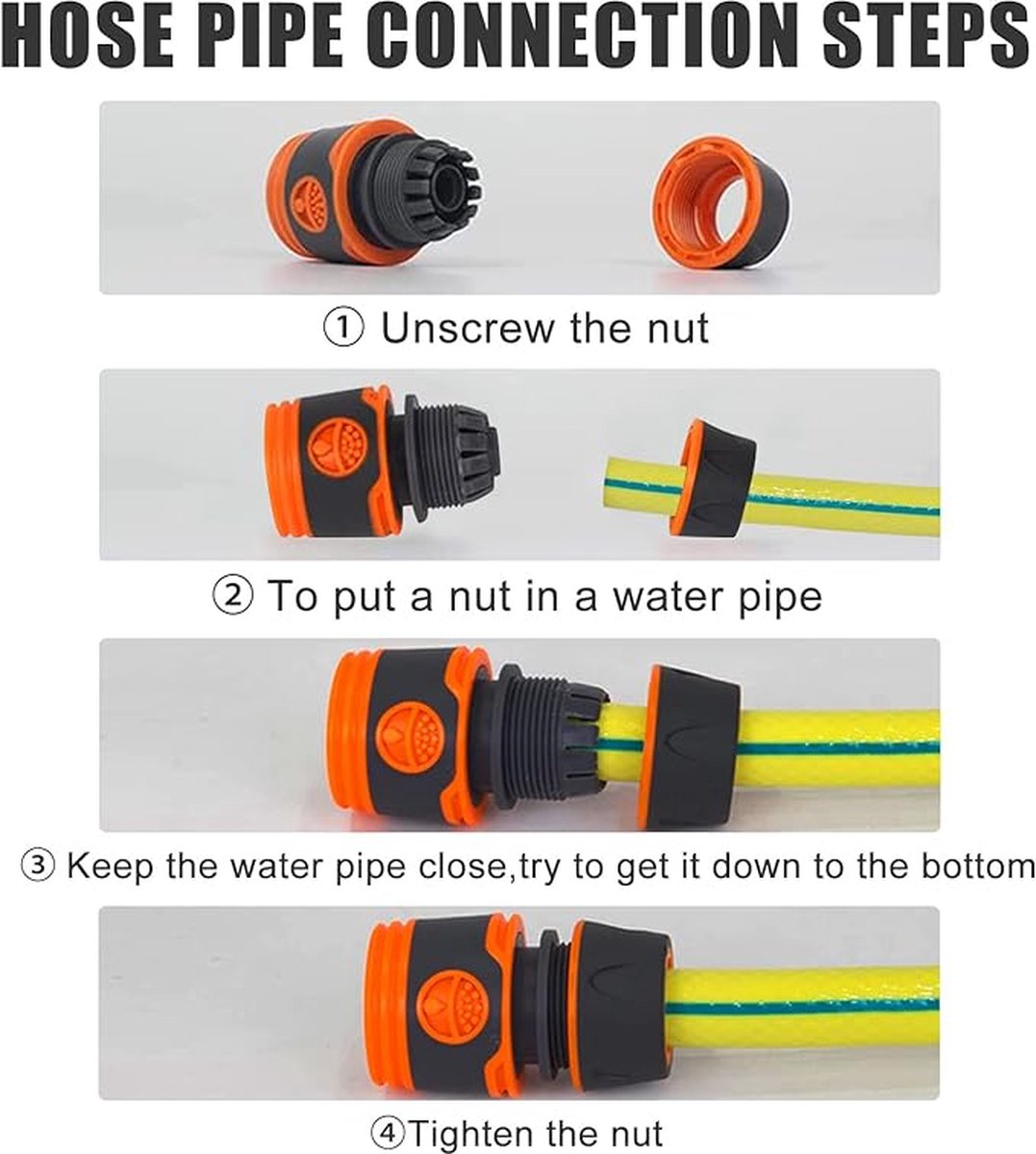 HOSE PIPE CONNECTION STEPS

① Unscrew the nut

② To put a nut in a water pipe

③ Keep the water pipe close,try to get it down to the bottom

④Tighten the nut