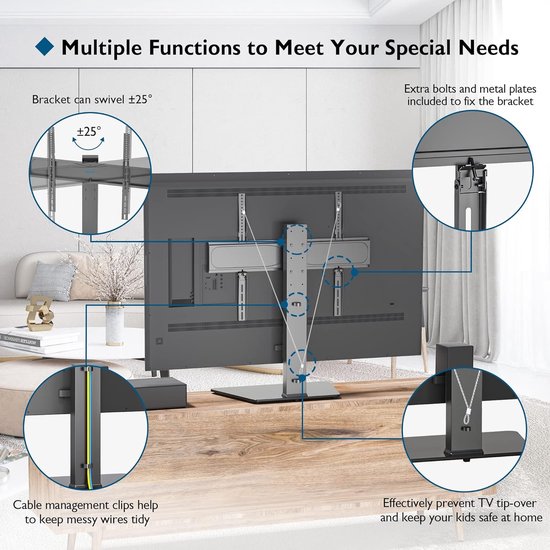 Multiple Functions to Meet Your Special Needs

Bracket can swivel ±25°

±25°

Extra bolts and metal plates included to fix the bracket

Cable management clips help to keep messy wires tidy

Effectively prevent TV tip-over and keep your kids safe at home