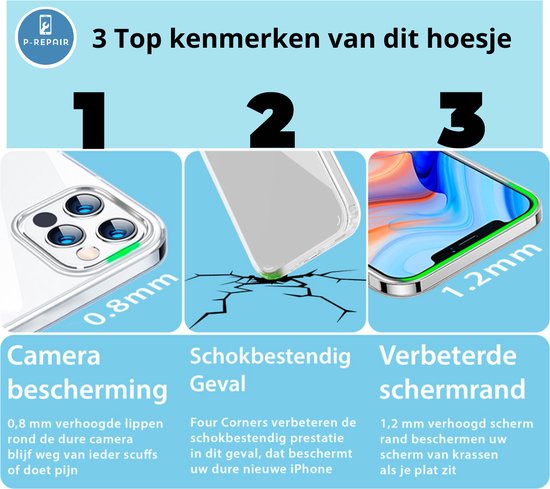 P-REPAIR

3 Top kenmerken van dit hoesje

1

2

3

0.8mm

1.2mm

Camera bescherming

0,8 mm verhoogde lippen rond de dure camera blijf weg van ieder scuffs of doet pijn

Schokbestendig Geval

Four Corners verbeteren de schokbestendig prestatie in dit geval, dat beschermt uw dure nieuwe iPhone

Verbeterde schermrand

1,2 mm verhoogd scherm rand beschermen uw scherm van krassen als je plat zit