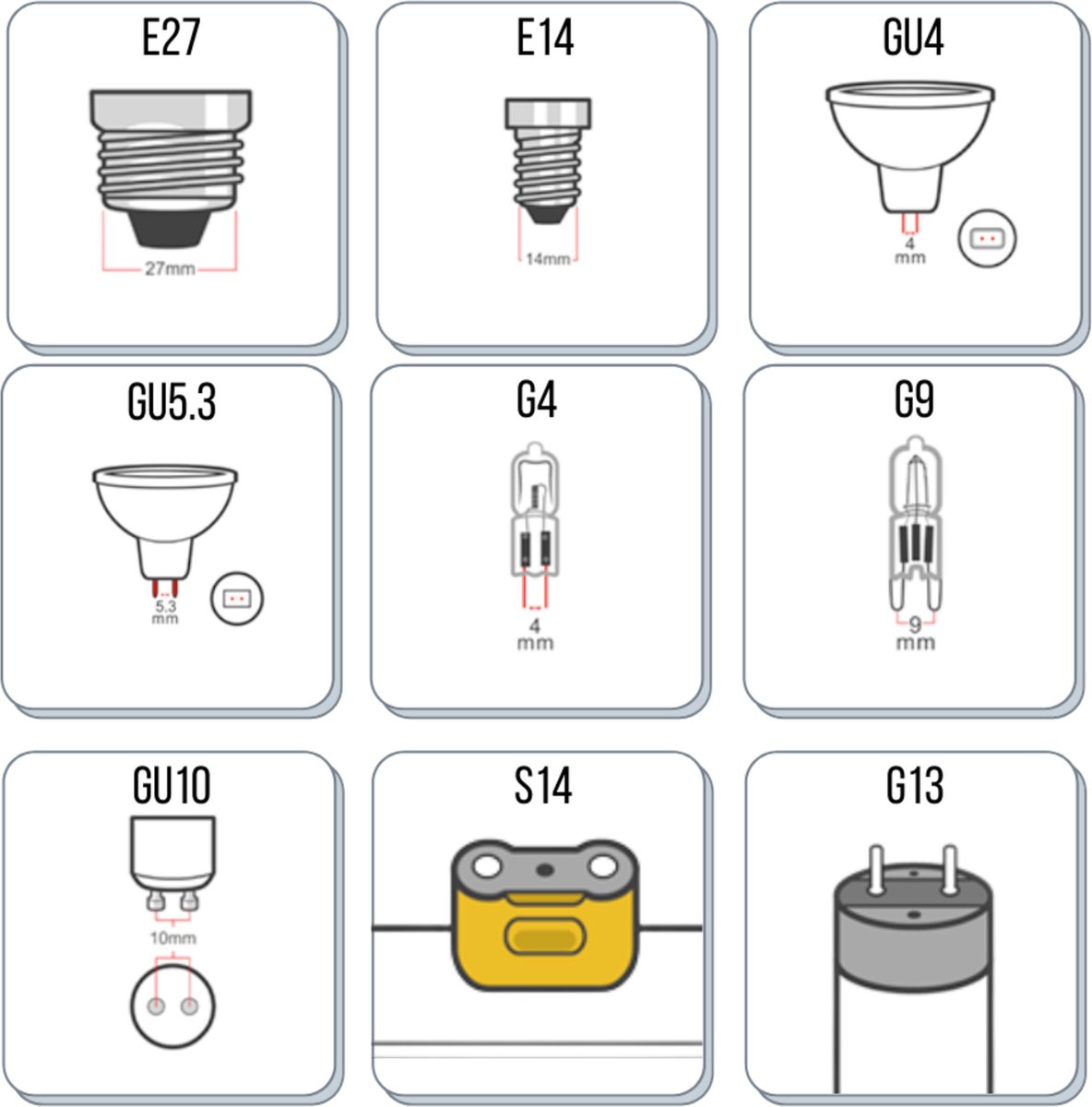 E27

27mm

E14

14mm

GU4

4
mm

GU5.3

5.3
mm

G4

4
mm

G9

9
mm

GU10

10mm

S14

G13