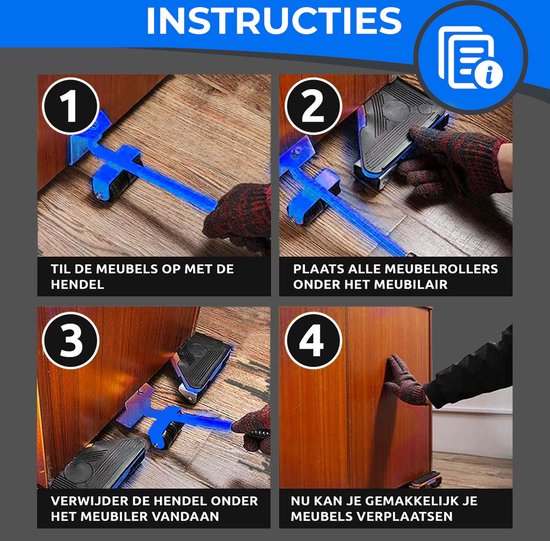 INSTRUCTIES

1

TIL DE MEUBELS OP MET DE HENDEL

2

PLAATS ALLE MEUBELROLLERS ONDER HET MEUBILAIR

3

VERWIJDER DE HENDEL ONDER HET MEUBILER VANDAAN

4

NU KAN JE GEMAKKELIJK JE MEUBELS VERPLAATSEN