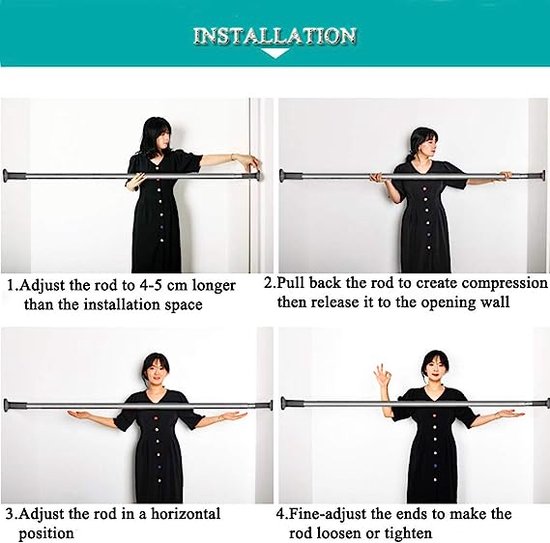 INSTALLATION

1.Adjust the rod to 4-5 cm longer than the installation space

2.Pull back the rod to create compression then release it to the opening wall

3.Adjust the rod in a horizontal position

4.Fine-adjust the ends to make the rod loosen or tighten