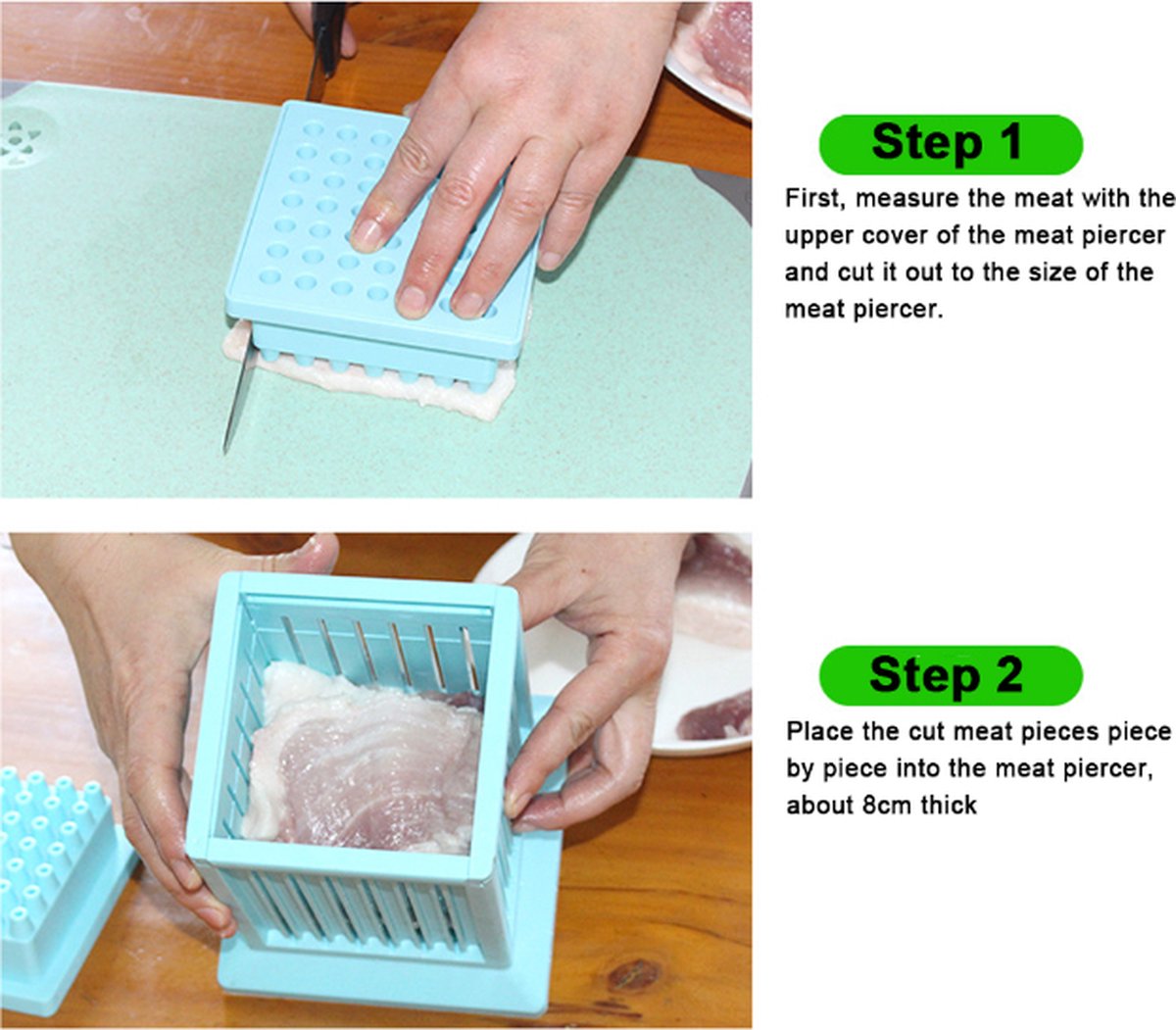 Step 1

First, measure the meat with the upper cover of the meat piercer and cut it out to the size of the meat piercer.

Step 2

Place the cut meat pieces piece by piece into the meat piercer, about 8cm thick