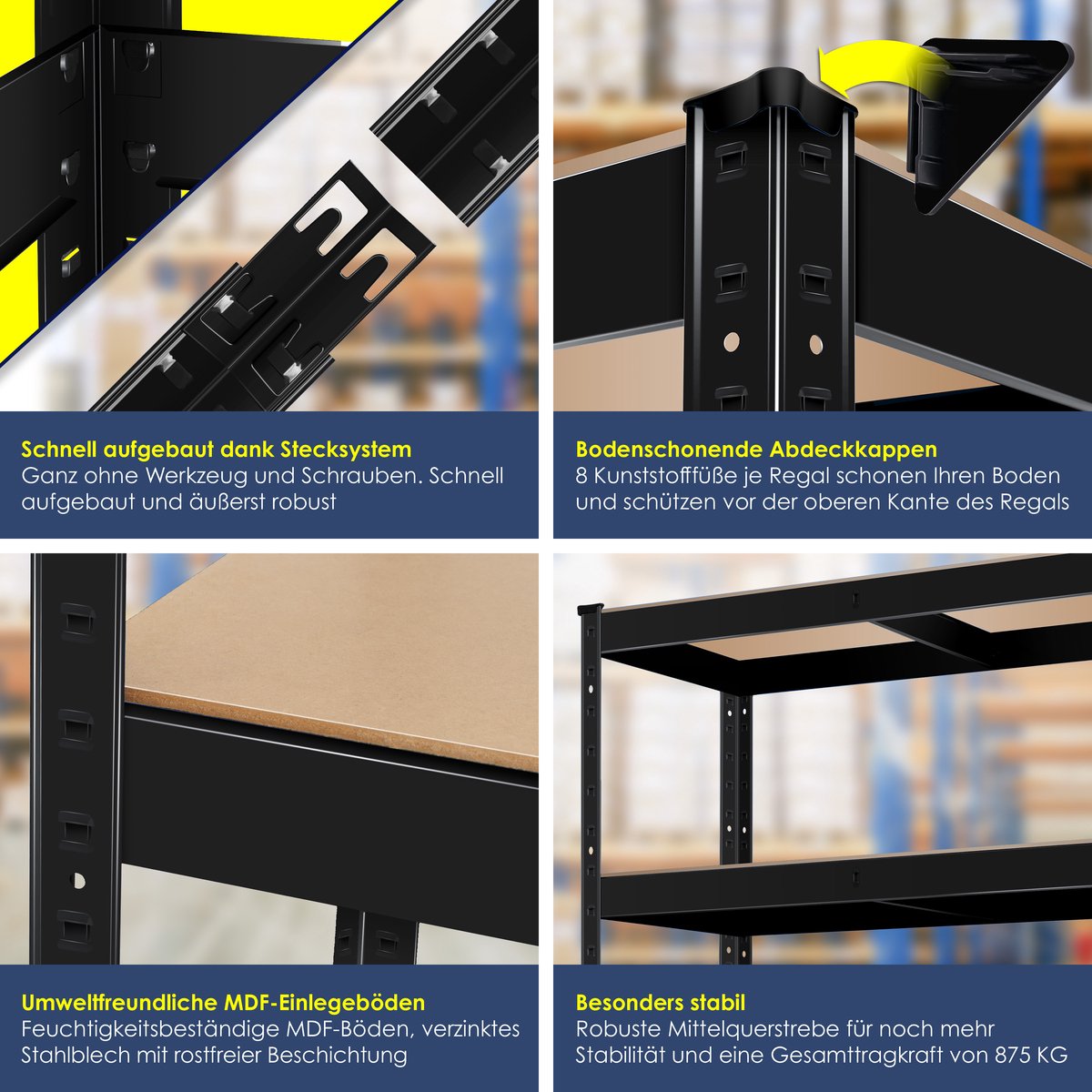 Schnell aufgebaut dank Stecksystem
Ganz ohne Werkzeug und Schrauben. Schnell aufgebaut und äußerst robust

Bodenschonende Abdeckkappen
8 Kunststofffüße je Regal schonen Ihren Boden und schützen vor der oberen Kante des Regals

Umweltfreundliche MDF-Einlegeböden
Feuchtigkeitsbeständige MDF-Böden, verzinktes Stahlblech mit rostfreier Beschichtung

Besonders stabil
Robuste Mittelquerstrebe für noch mehr Stabilität und eine Gesamttragkraft von 875 KG