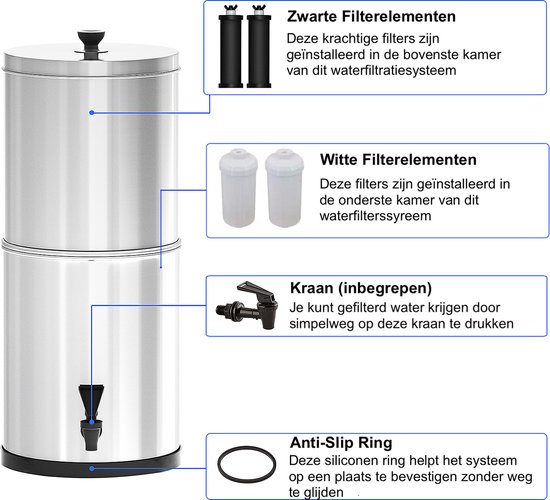 Zwarte Filterelementen
Deze krachtige filters zijn geïnstalleerd in de bovenste kamer van dit waterfiltratiesysteem

Witte Filterelementen
Deze filters zijn geïnstalleerd in de onderste kamer van dit waterfilterssyreem

Kraan (inbegrepen)
Je kunt gefilterd water krijgen door simpelweg op deze kraan te drukken

Anti-Slip Ring
Deze siliconen ring helpt het systeem op een plaats te bevestigen zonder weg te glijden