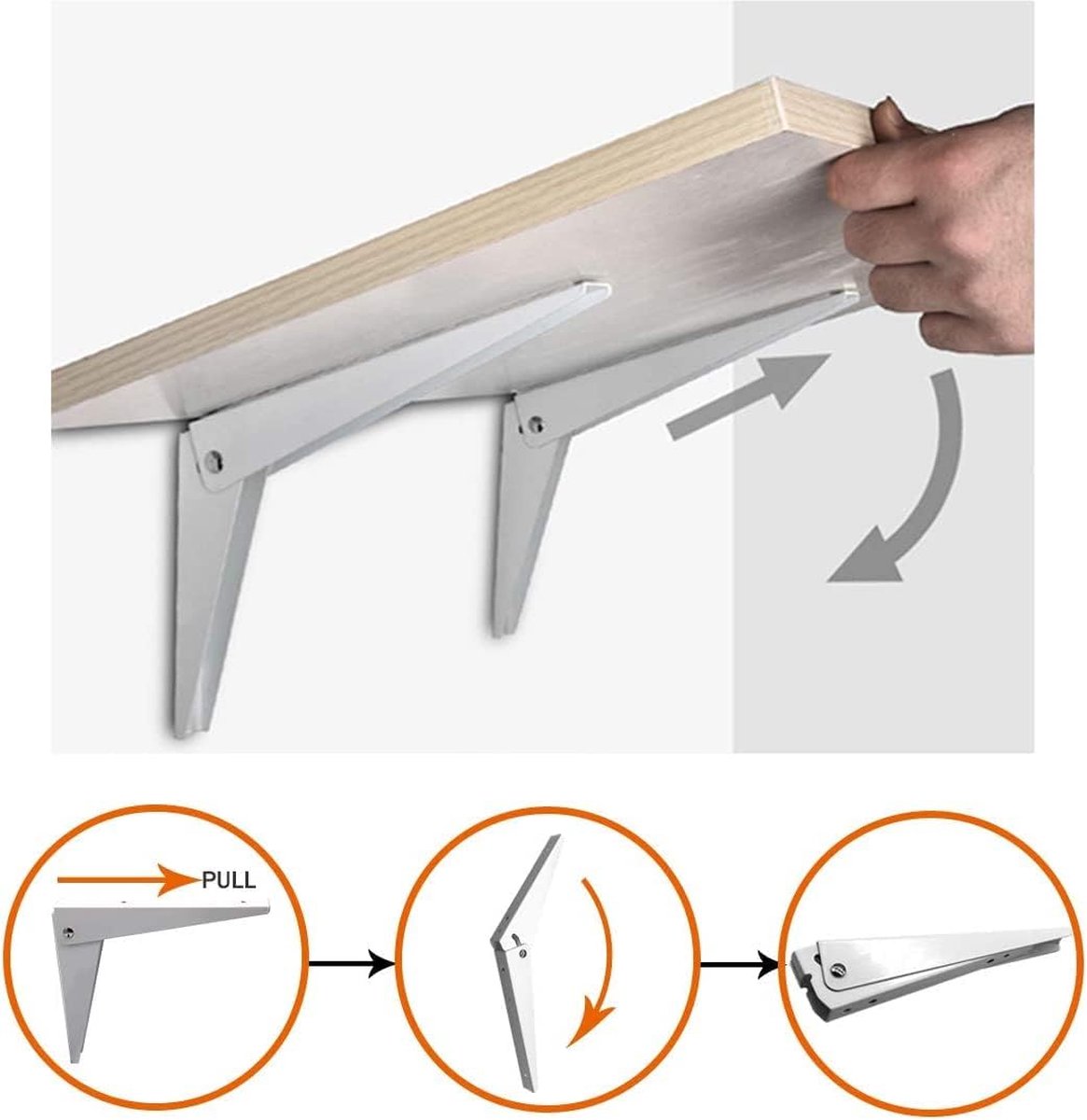 PULL