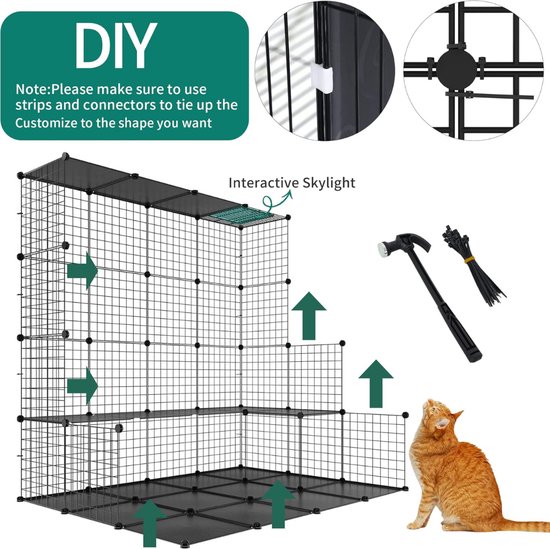 DIY

Note:Please make sure to use strips and connectors to tie up the Customize to the shape you want

Interactive Skylight