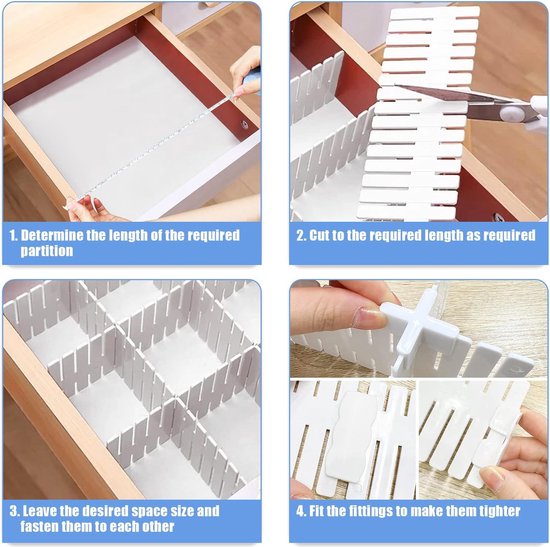 1. Determine the length of the required partition

2. Cut to the required length as required

3. Leave the desired space size and fasten them to each other

4. Fit the fittings to make them tighter