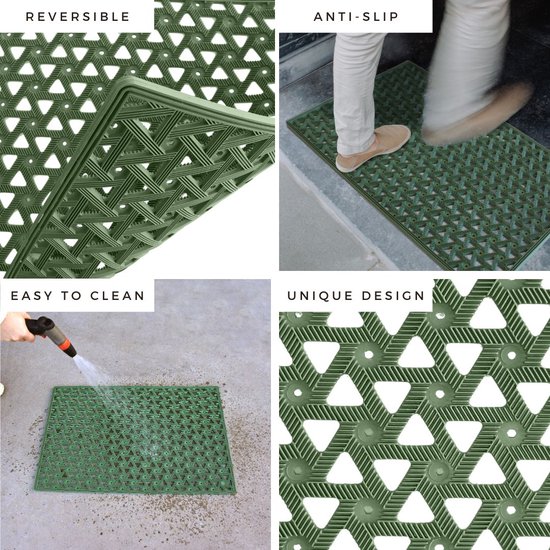 REVERSIBLE

ANTI-SLIP

EASY TO CLEAN

UNIQUE DESIGN