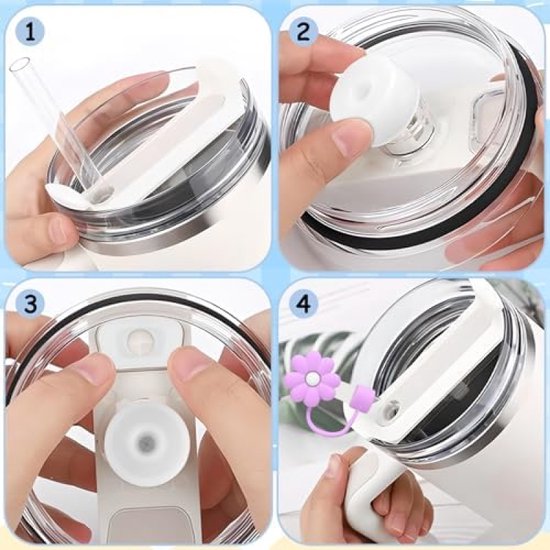 1

2

3

4