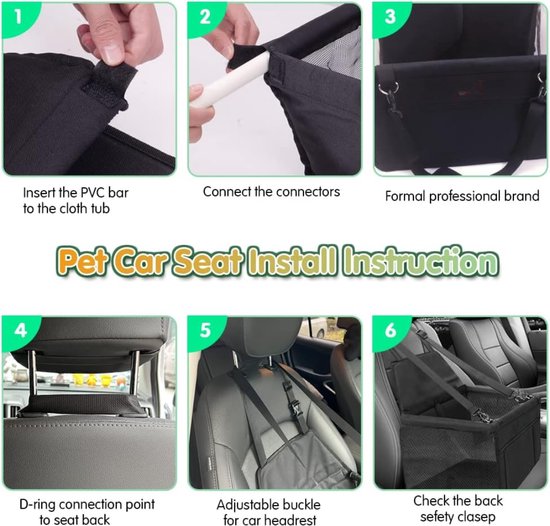 1

Insert the PVC bar to the cloth tub

2

Connect the connectors

3

Formal professional brand

Pet Car Seat Install Instruction

4

D-ring connection point to seat back

5

Adjustable buckle for car headrest

6

Check the back sefety clasep