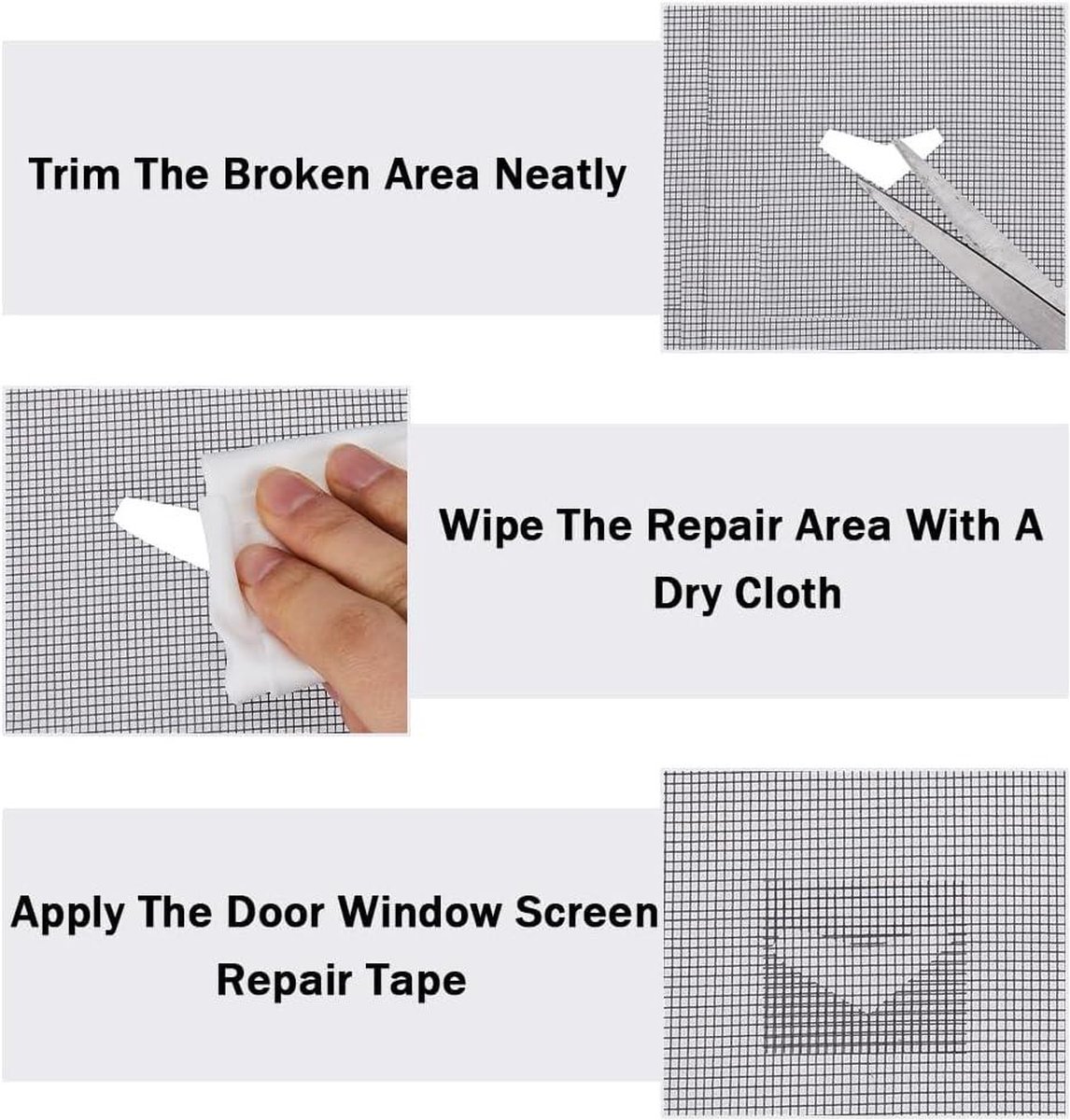 Trim The Broken Area Neatly

Wipe The Repair Area With A Dry Cloth

Apply The Door Window Screen Repair Tape