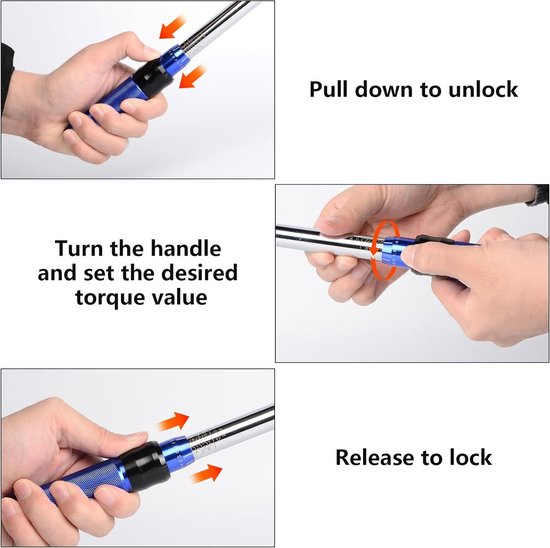 Pull down to unlock

Turn the handle and set the desired torque value

Release to lock