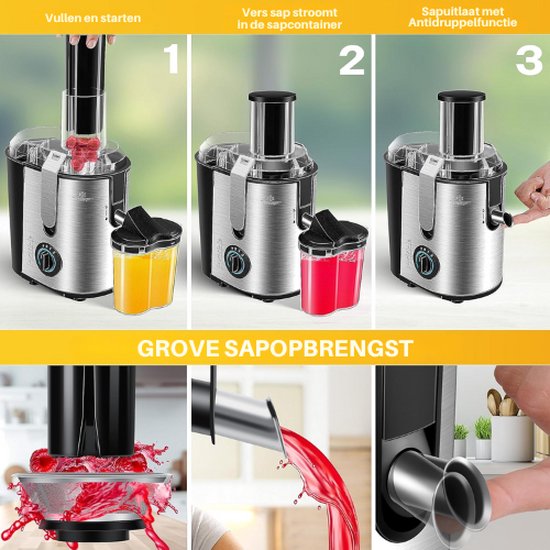 Vullen en starten

Vers sap stroomt in de sapcontainer

Sapuitlaat met Antidruppelfunctie

1

2

3

GROVE SAPOPBRENGST