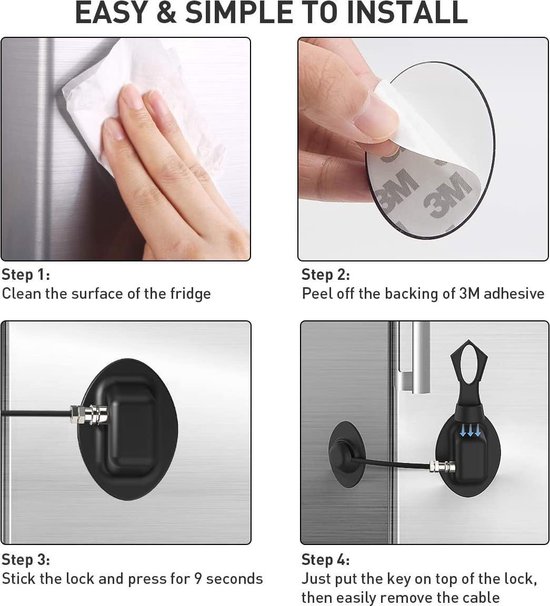 EASY & SIMPLE TO INSTALL

3M 3M

Step 1:
Clean the surface of the fridge

Step 2:
Peel off the backing of 3M adhesive

Step 3:
Stick the lock and press for 9 seconds

Step 4:
Just put the key on top of the lock, then easily remove the cable