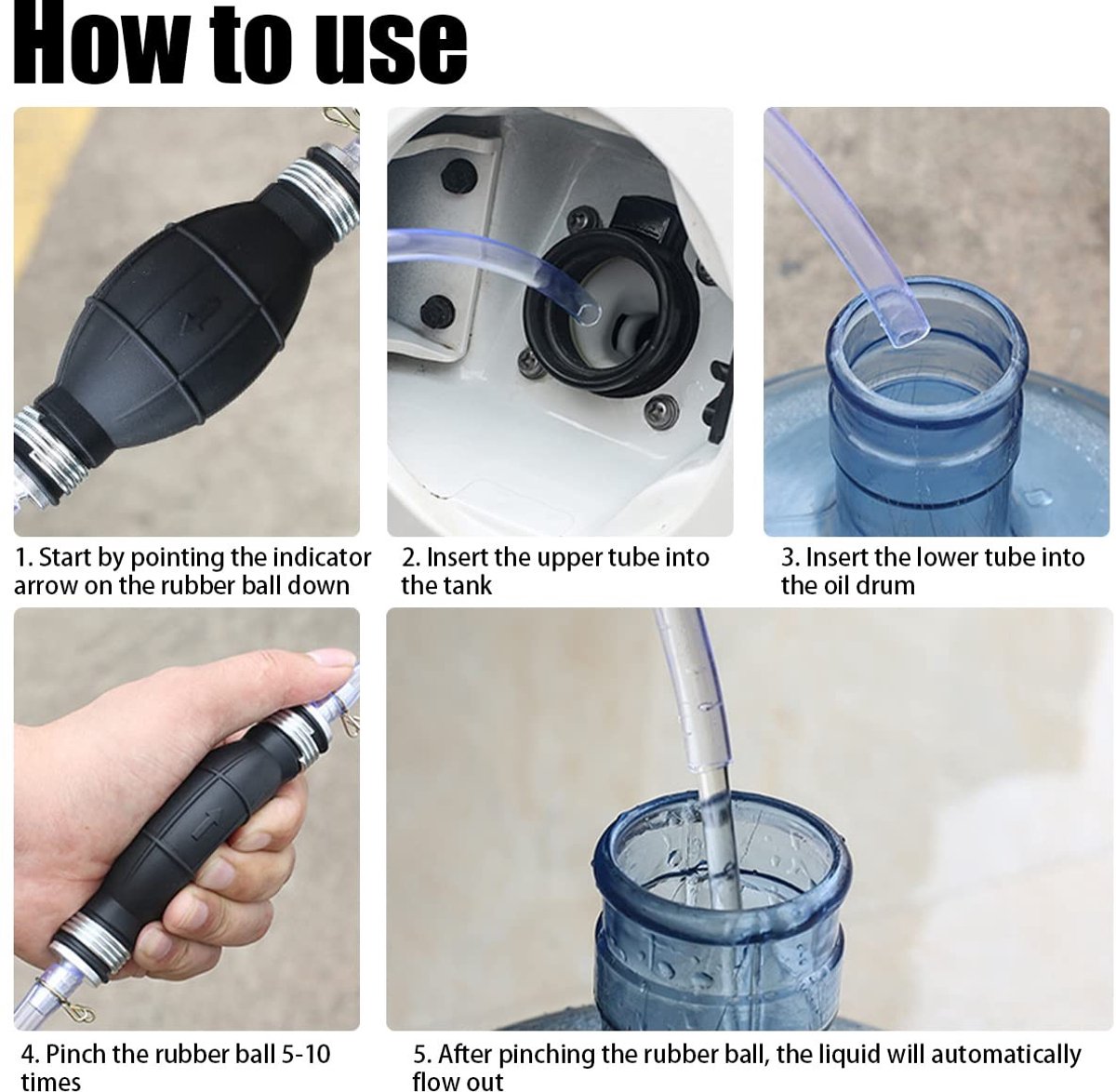 How to use

1. Start by pointing the indicator arrow on the rubber ball down

2. Insert the upper tube into the tank

3. Insert the lower tube into the oil drum

4. Pinch the rubber ball 5-10 times

5. After pinching the rubber ball, the liquid will automatically flow out