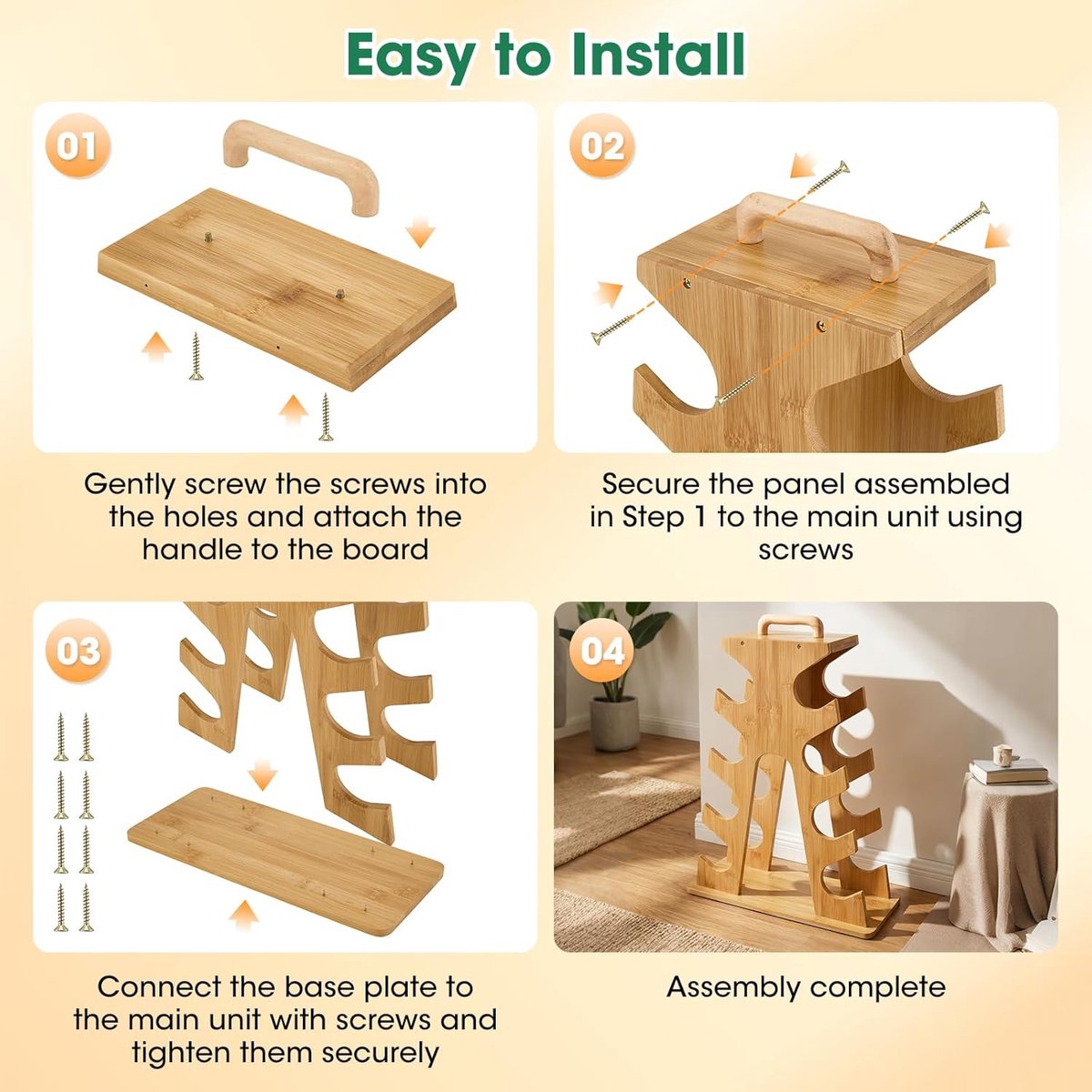 Easy to Install

01

Gently screw the screws into the holes and attach the handle to the board

02

Secure the panel assembled in Step 1 to the main unit using screws

03

Connect the base plate to the main unit with screws and tighten them securely

04

Assembly complete