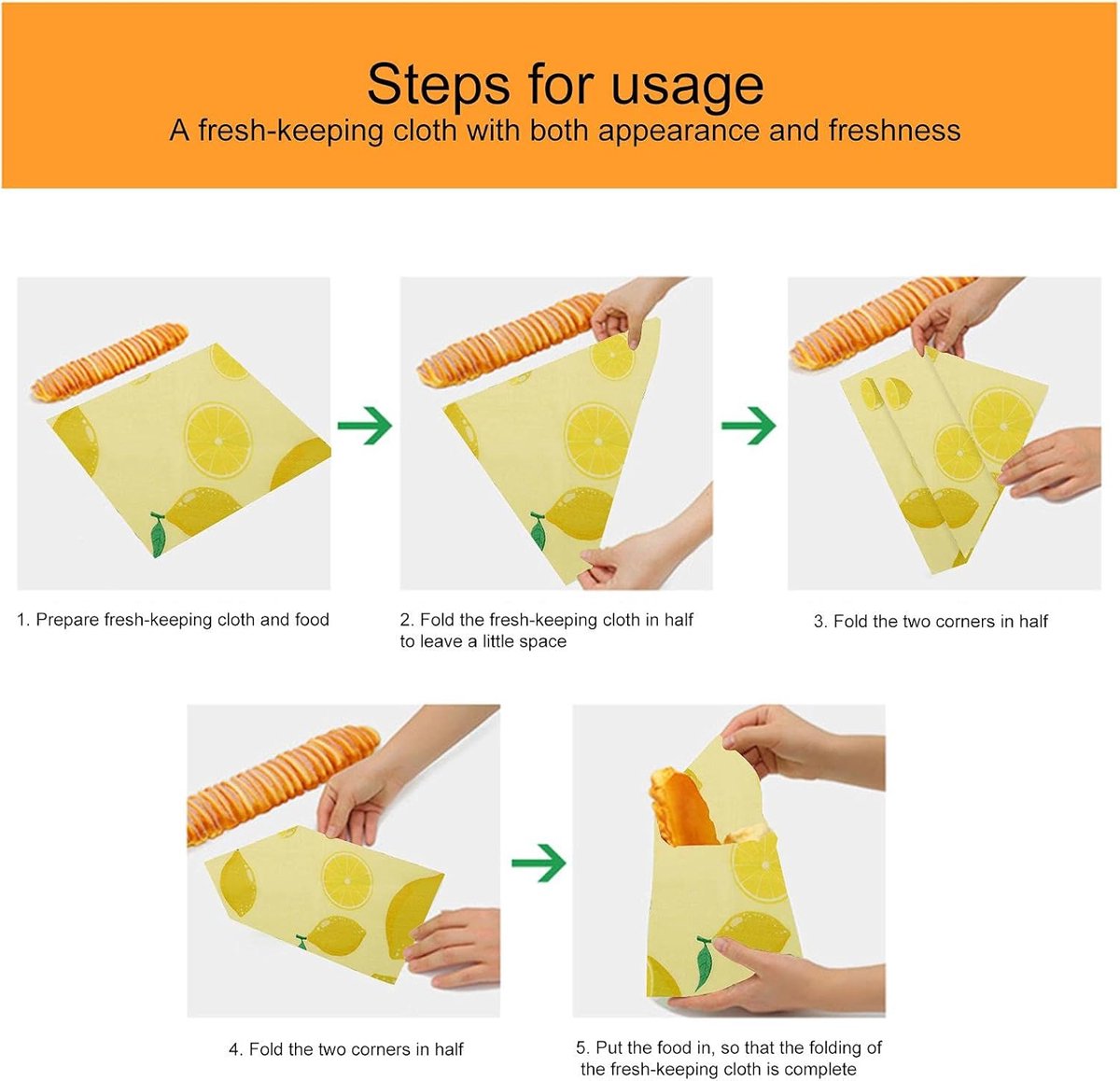 Steps for usage
A fresh-keeping cloth with both appearance and freshness

1. Prepare fresh-keeping cloth and food

2. Fold the fresh-keeping cloth in half to leave a little space

3. Fold the two corners in half

4. Fold the two corners in half

5. Put the food in, so that the folding of the fresh-keeping cloth is complete