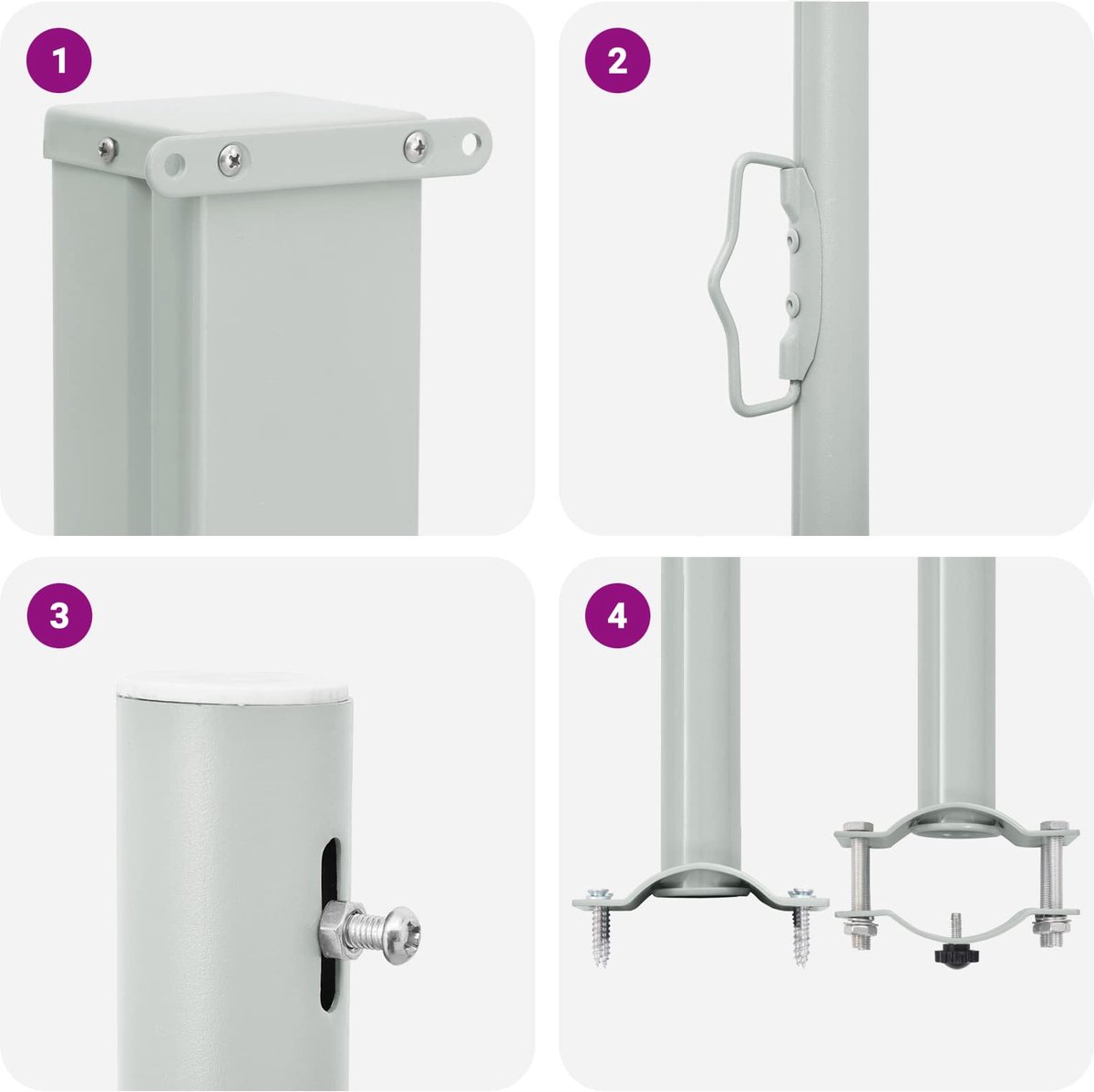 1

2

3

4