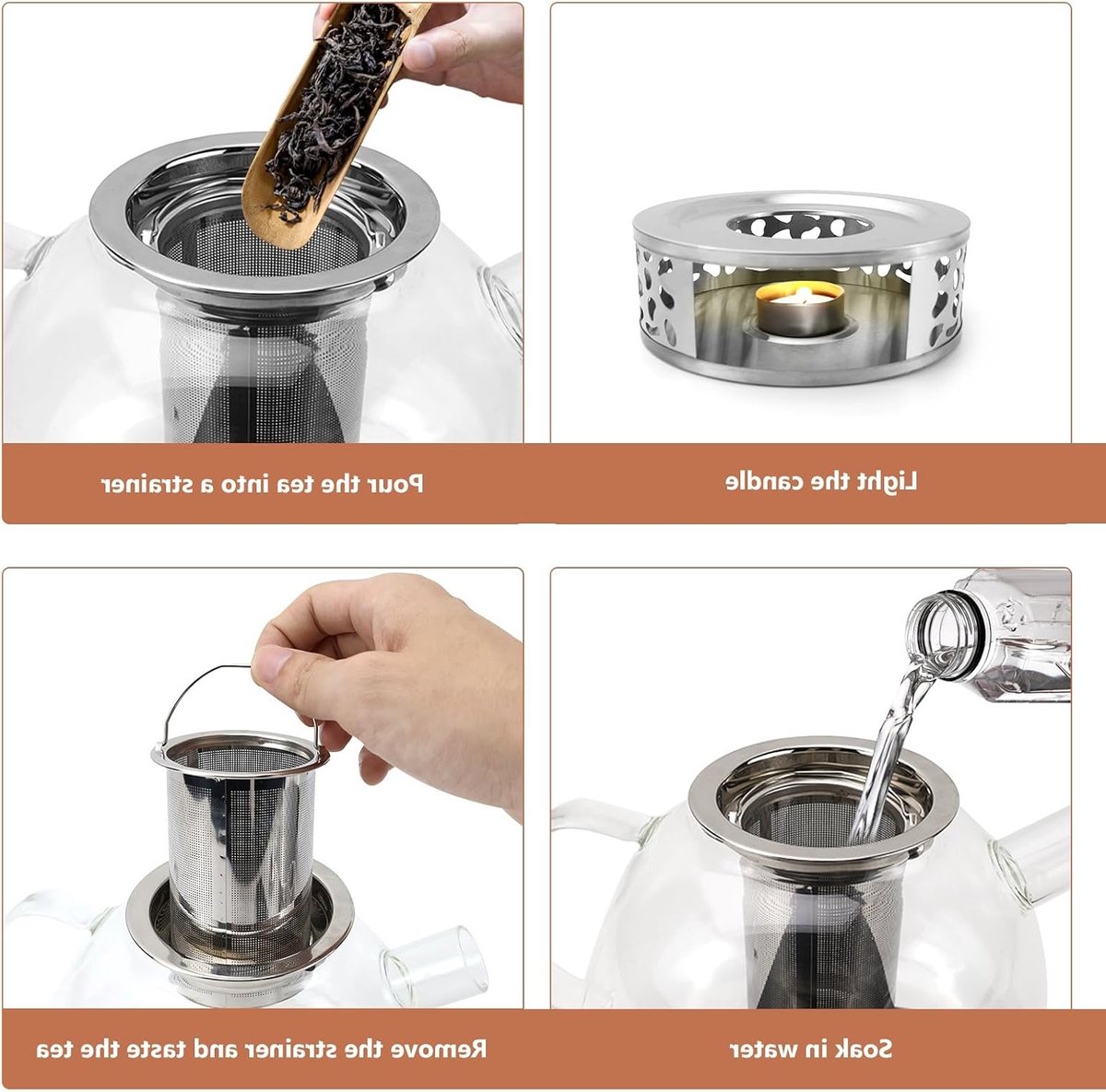 Pour the tea into a strainer

Light the candle

Remove the strainer and taste the tea

Soak in water