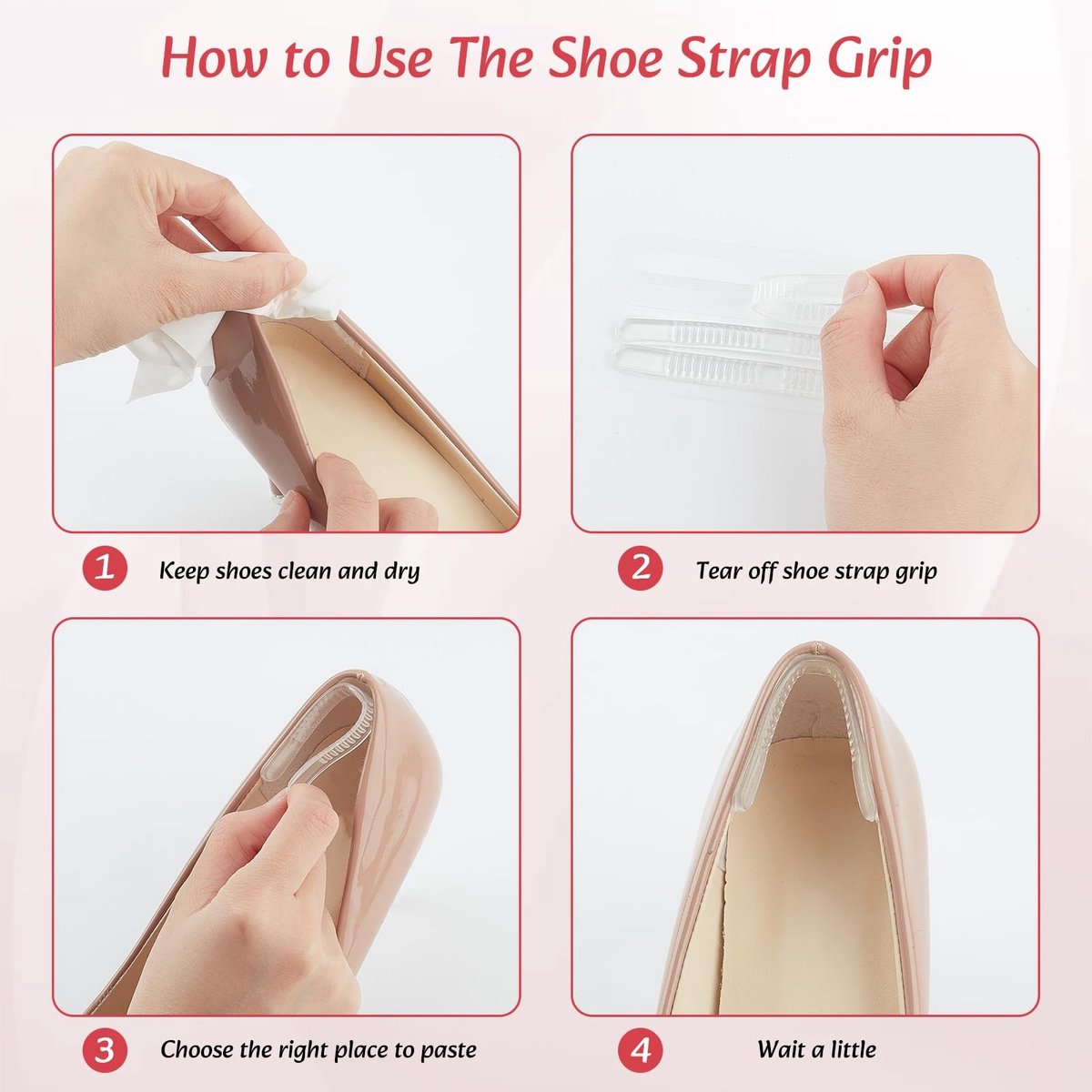 How to Use The Shoe Strap Grip

1 Keep shoes clean and dry

2 Tear off shoe strap grip

3 Choose the right place to paste

4 Wait a little