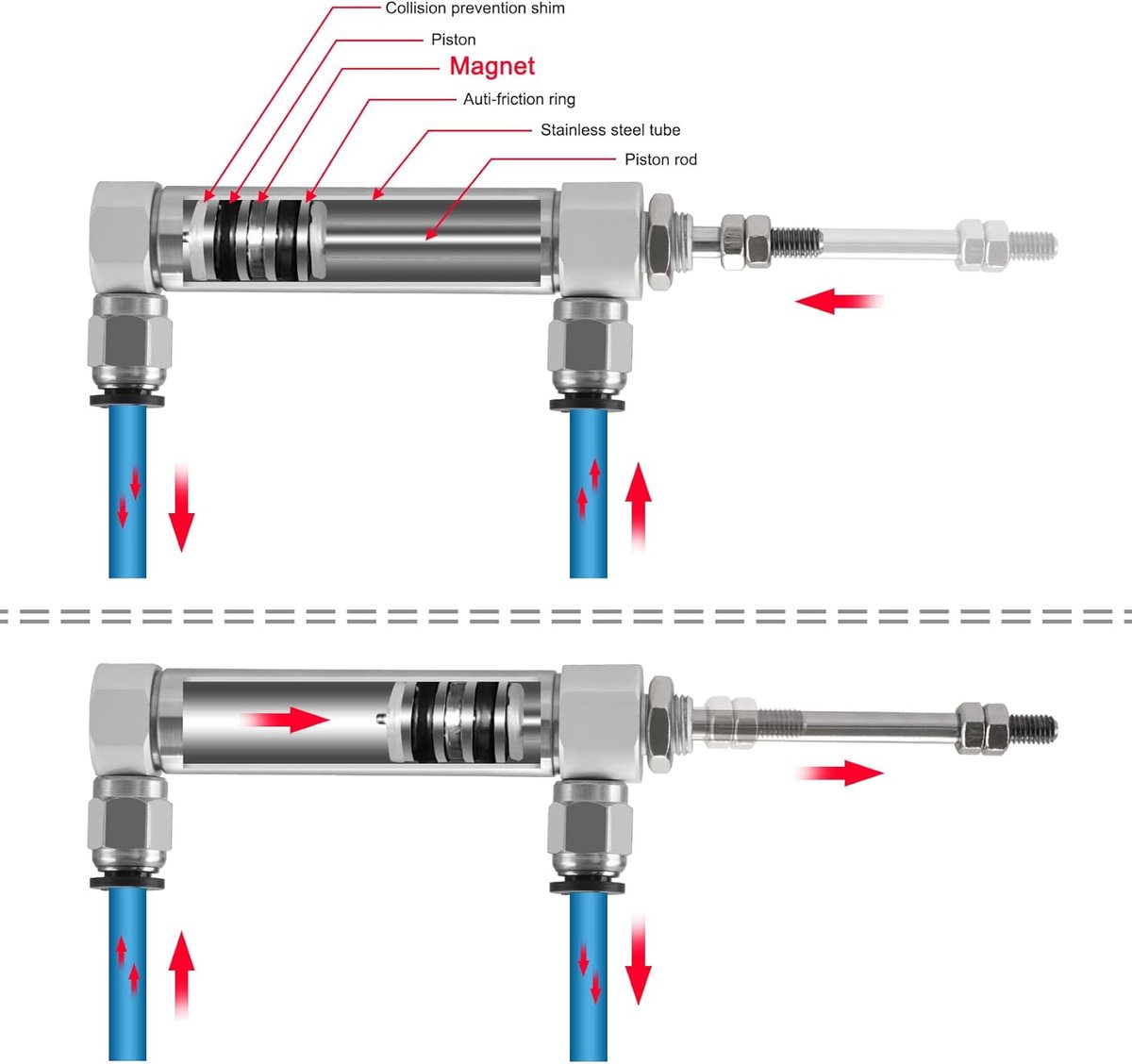 Collision prevention shim
Piston
Magnet
Auti-friction ring
Stainless steel tube
Piston rod